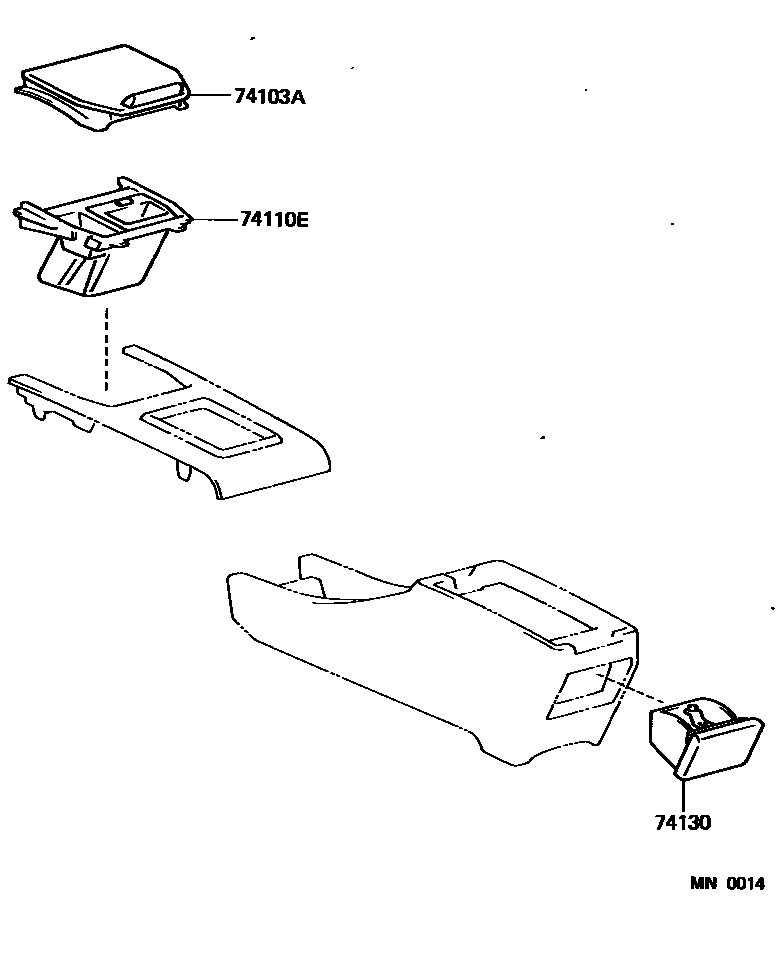 74103A

74110E

74130

MN 0014