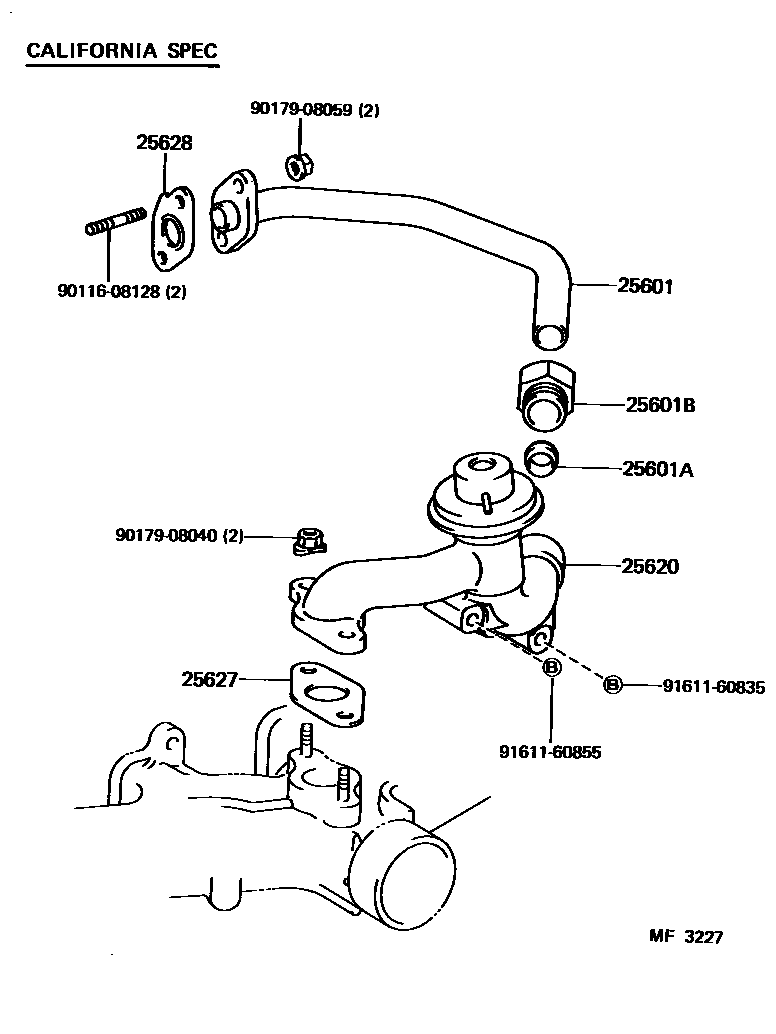 CALIFORNIA SPEC

90179-08059 (2)

25628

90116-08128 (2)

25601

25601B

25601A

90179-08040 (2)

25620

25627

B

B 91611-60835

91611-60855

MF 3227