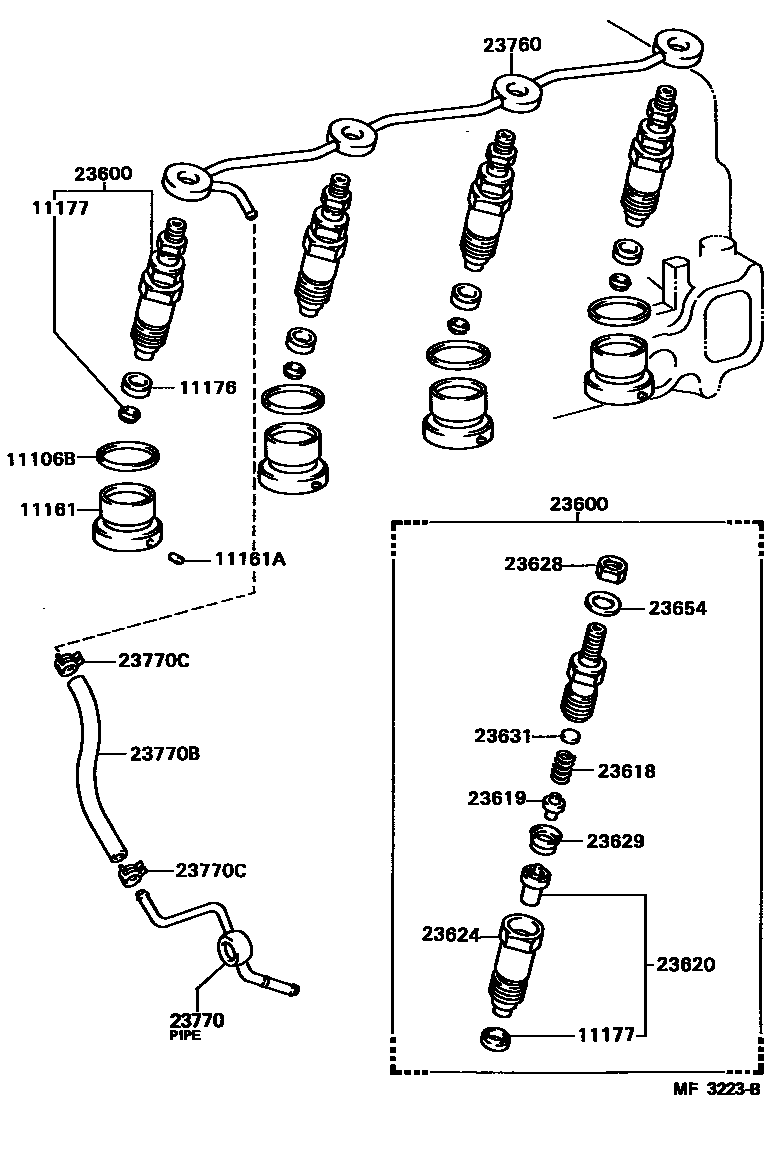 23760
23600
11177
11176
11106B
11161
11161A
23770C
23770B
23770C
23770
PIPE
23600
23628
23654
23631
23618
23619
23629
23624
23620
11177
MF 3223-B