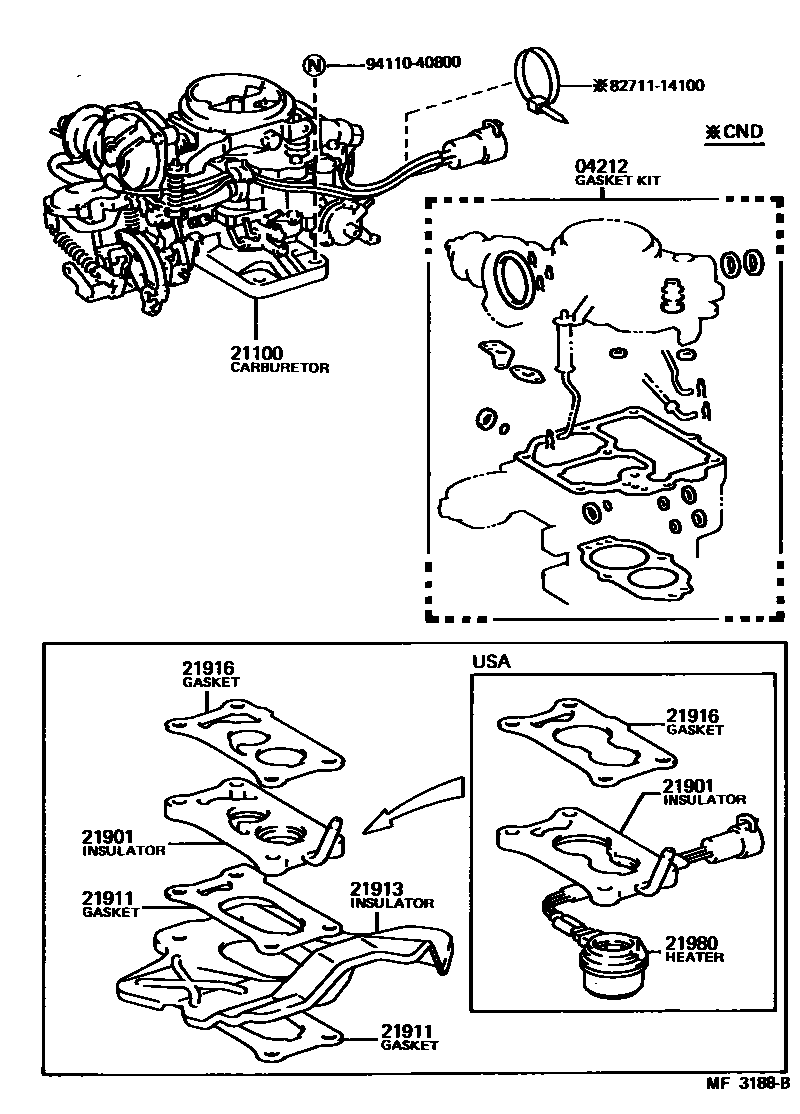 N 94110-40800

※82711-14100

※CND

04212
GASKET KIT

21100
CARBURETOR

21916
GASKET

21901
INSULATOR

21911
GASKET

21913
INSULATOR

21911
GASKET

USA

21916
GASKET

21901
INSULATOR

21980
HEATER

MF 3188-B