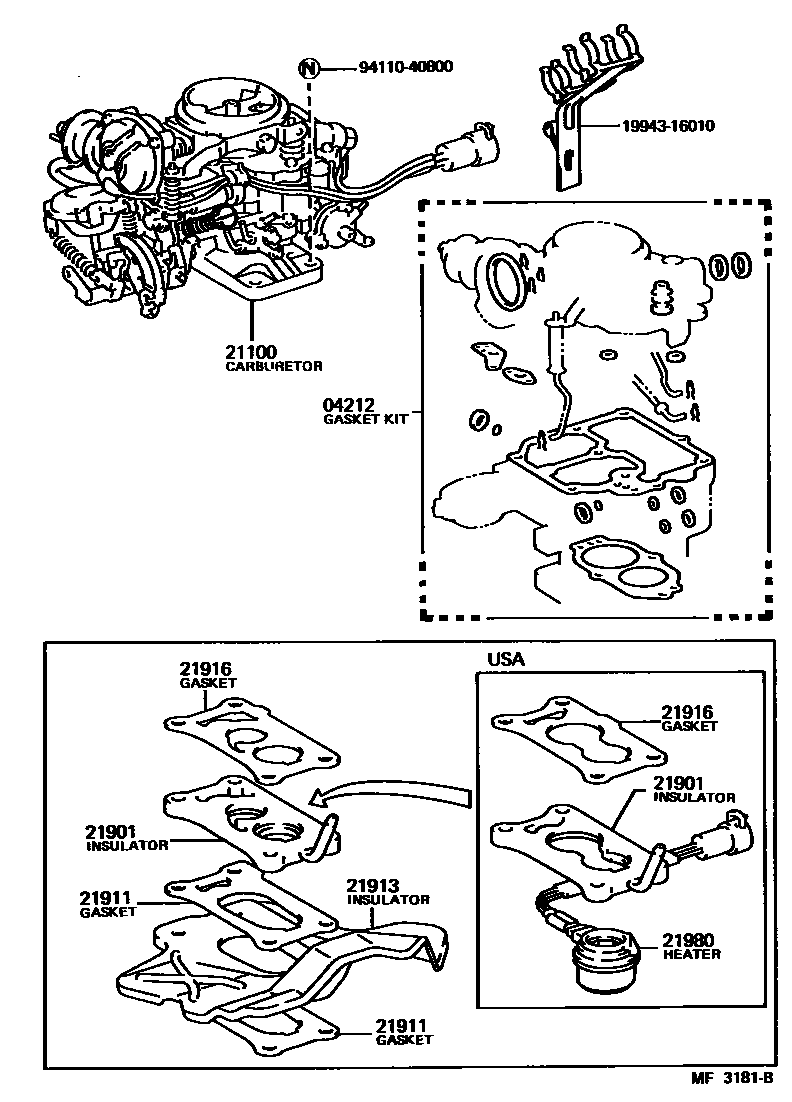 N 94110-40800

19943-16010

21100
CARBURETOR

04212
GASKET KIT

21916
GASKET

21901
INSULATOR

21911
GASKET

21913
INSULATOR

21911
GASKET

USA

21916
GASKET

21901
INSULATOR

21980
HEATER

MF 3181-B