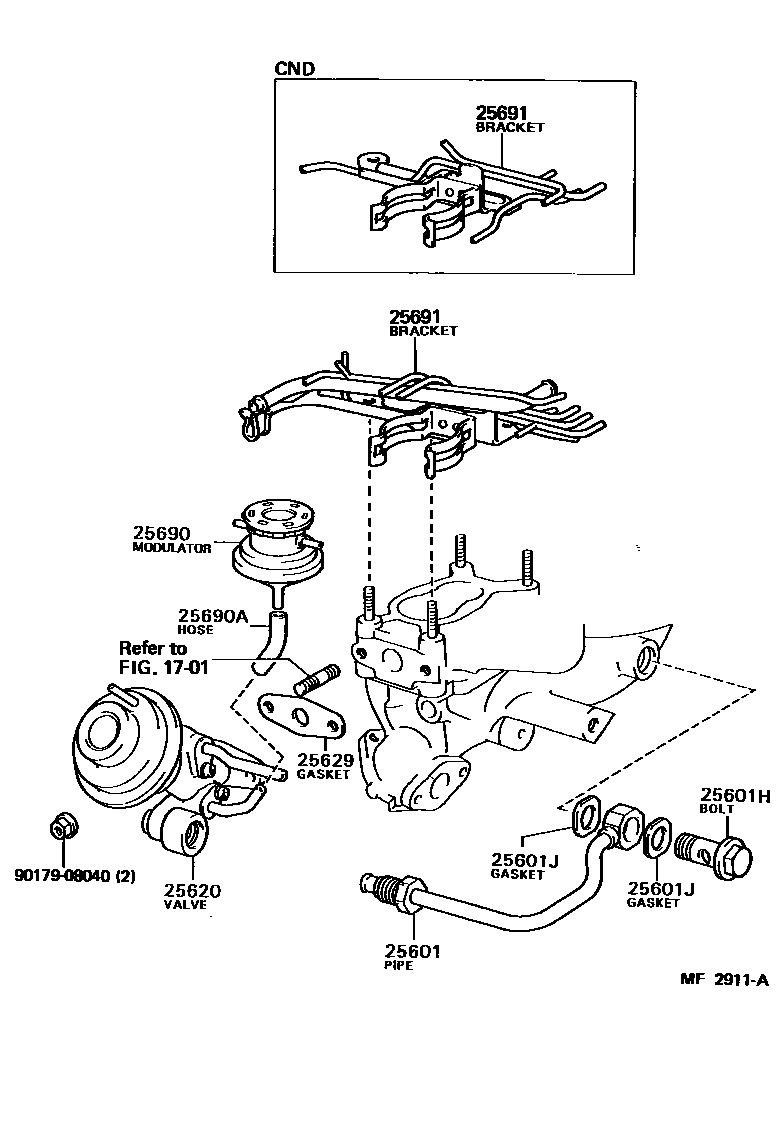 CND

25691
BRACKET

25691
BRACKET

25690
MODULATOR

25690A
HOSE

Refer to
FIG. 17-01

25629
GASKET

90179-08040 (2)

25620
VALVE

25601H
BOLT

25601J
GASKET

25601J
GASKET

25601
PIPE

MF 2911-A