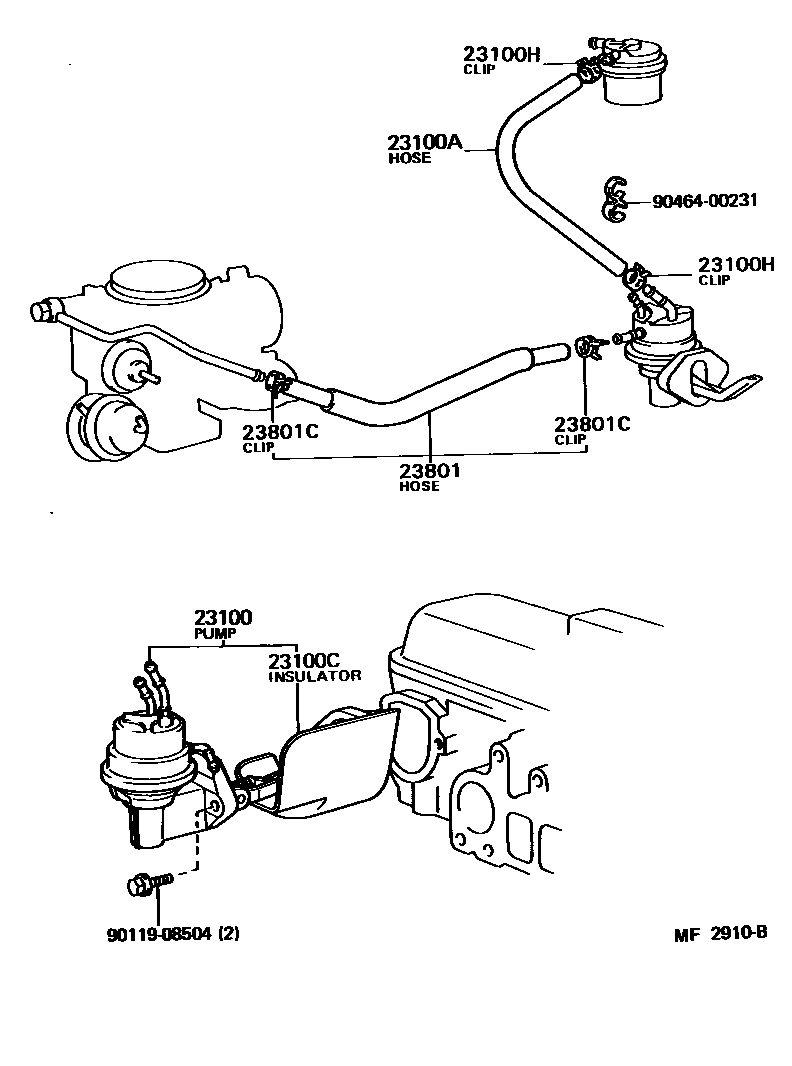 23100H
CLIP

23100A
HOSE

90464-00231

23100H
CLIP

23801C
CLIP

23801C
CLIP

23801
HOSE

23100
PUMP

23100C
INSULATOR

90119-08504 (2)

MF 2910-B