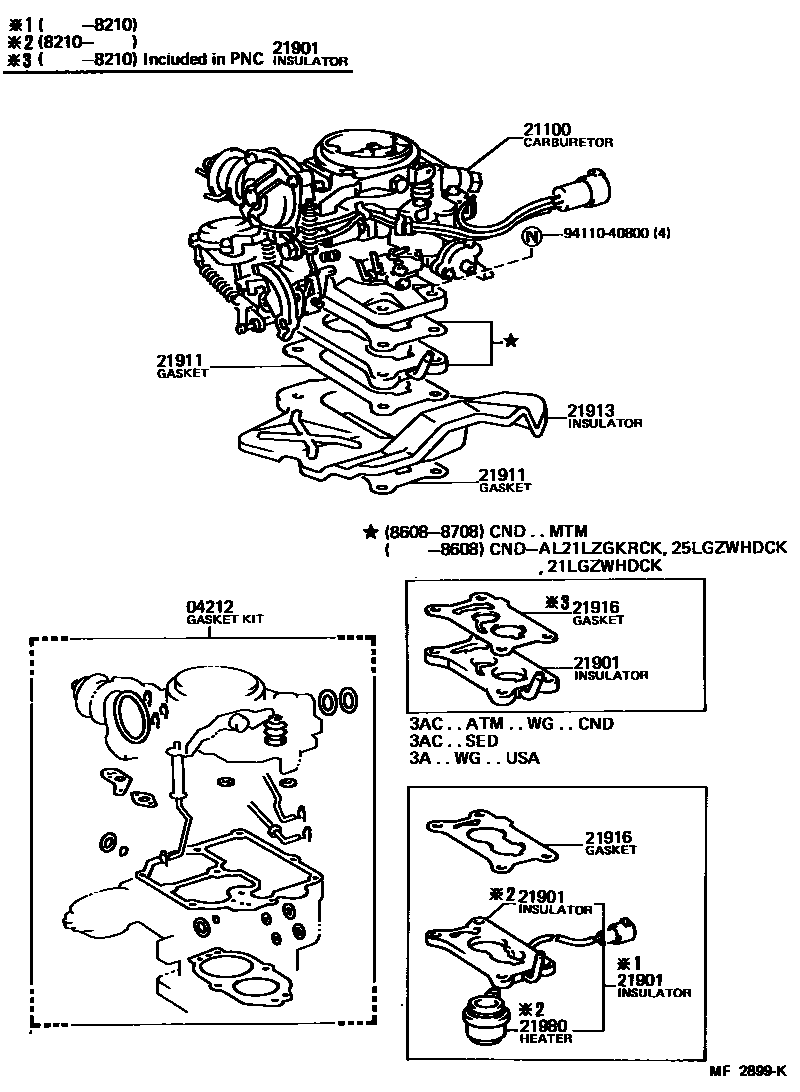 ※1 (     –8210)
※2 (8210–     )
※3 (     –8210) Included in PNC 21901 INSULATOR

21100 CARBURETOR

N 94110-40800 (4)

★

21911 GASKET

21913 INSULATOR

21911 GASKET

★ (8608–8708) CND . . MTM
(     –8608) CND–AL21LZGKRCK, 25LGZWHDCK , 21LGZWHDCK

04212 GASKET KIT

※3 21916 GASKET

21901 INSULATOR

3AC . . ATM . . WG . . CND
3AC . . SED
3A . . WG . . USA

21916 GASKET

※2 21901 INSULATOR

※1 21901 INSULATOR

※2 21980 HEATER

MF 2899-K