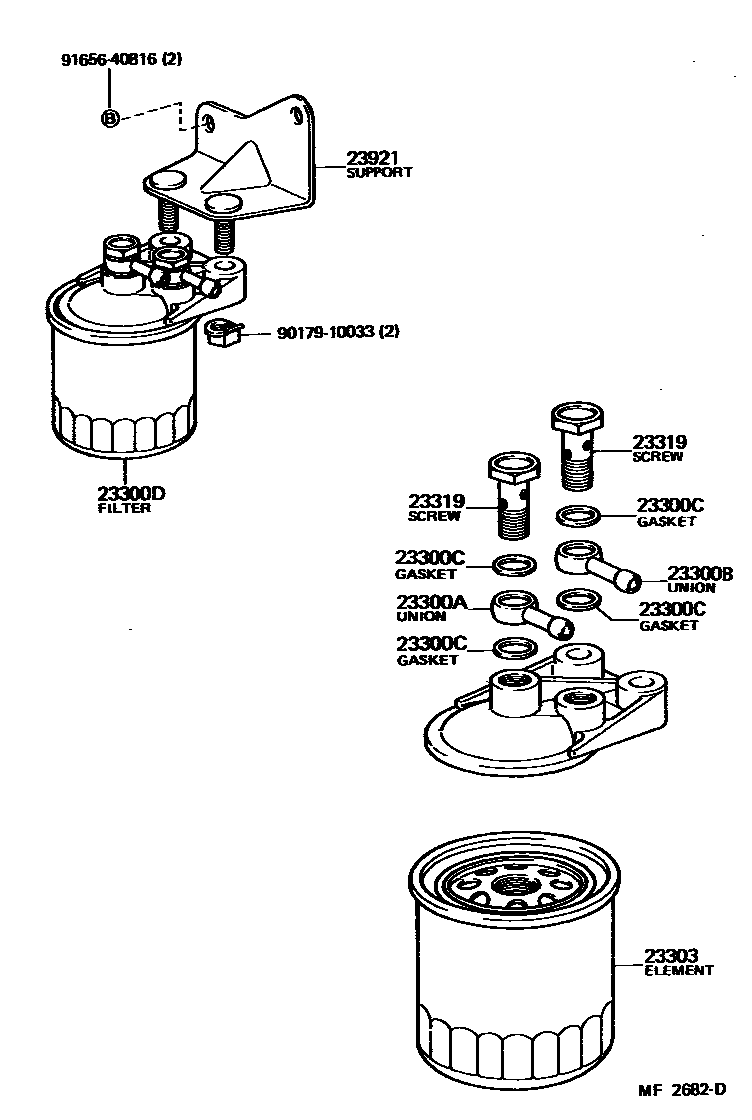 91656-40816 (2)

B

23921
SUPPORT

90179-10033 (2)

23300D
FILTER

23319
SCREW

23319
SCREW

23300C
GASKET

23300C
GASKET

23300B
UNION

23300A
UNION

23300C
GASKET

23300C
GASKET

23303
ELEMENT

MF 2682-D