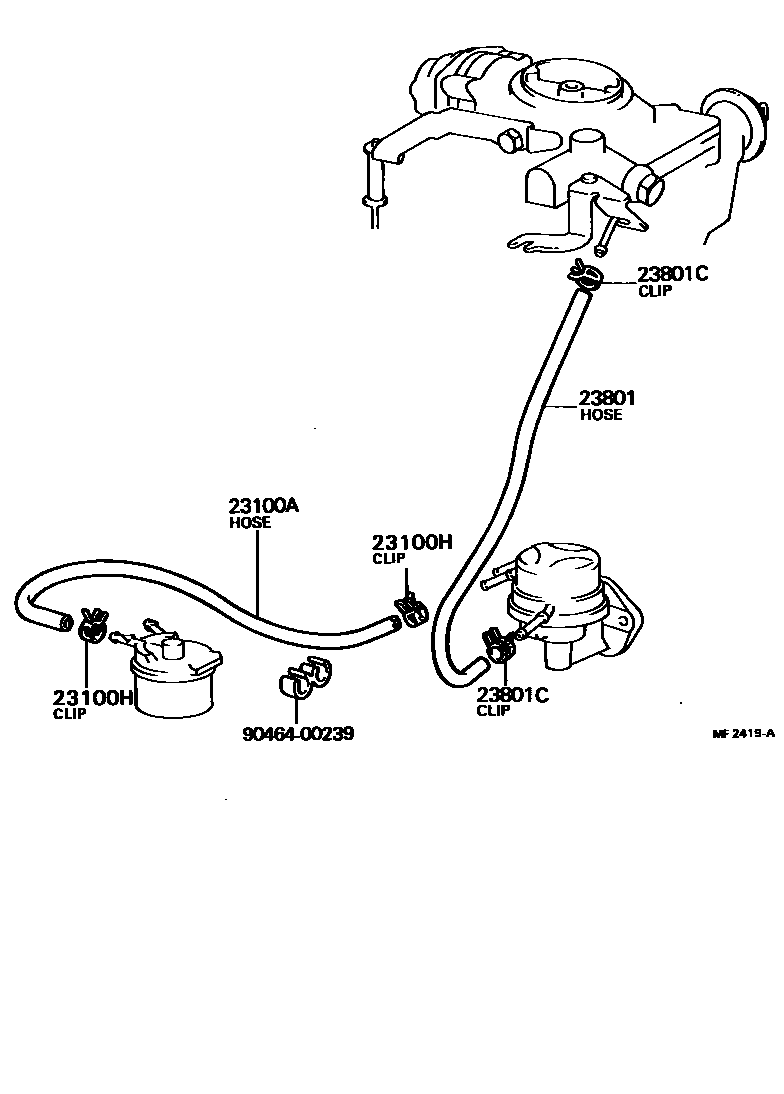 23801C
CLIP

23801
HOSE

23100A
HOSE

23100H
CLIP

23100H
CLIP

90464-00239

23801C
CLIP

MF 2419-A