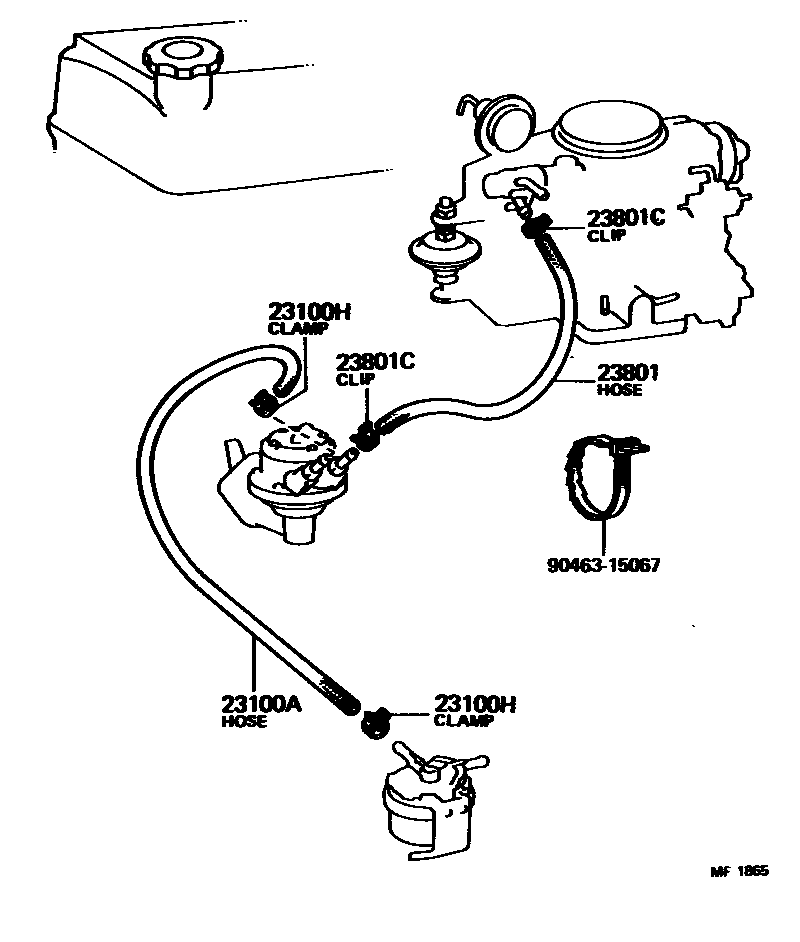 23801C
CLIP

23100H
CLAMP

23801C
CLIP

23801
HOSE

90463-15067

23100A
HOSE

23100H
CLAMP

MF 1865