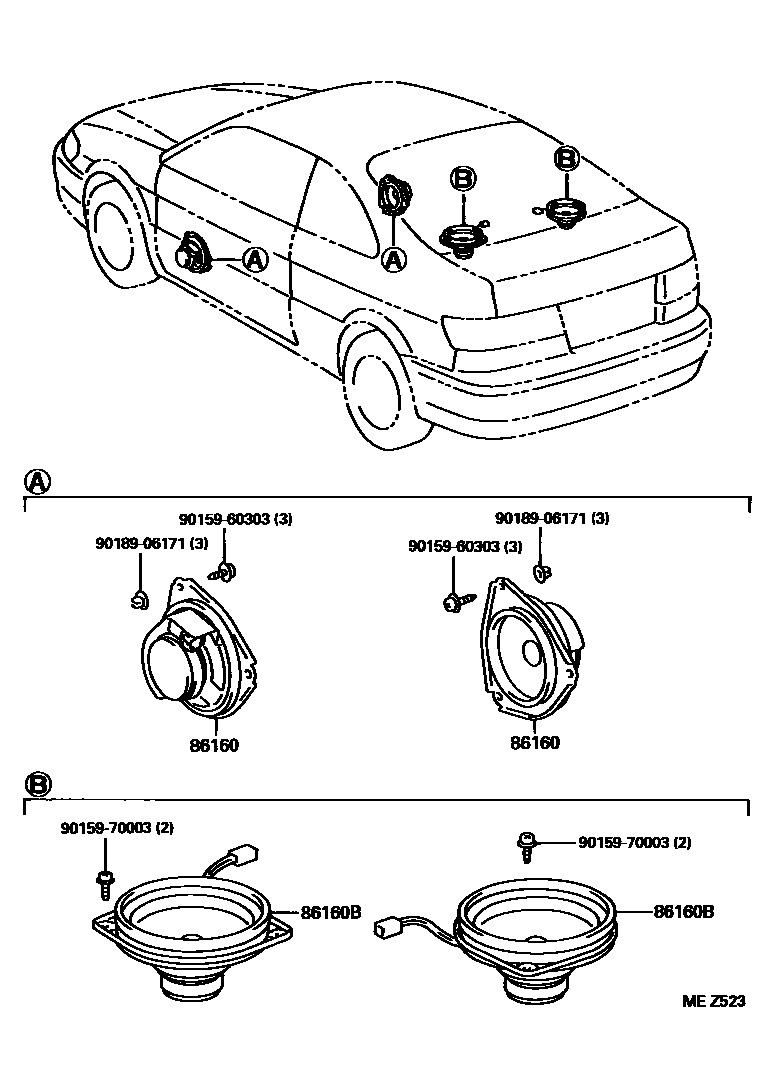 B
B
A
A

A

90159-60303 (3)
90189-06171 (3)
86160

90189-06171 (3)
90159-60303 (3)
86160

B

90159-70003 (2)
86160B

90159-70003 (2)
86160B

ME Z523