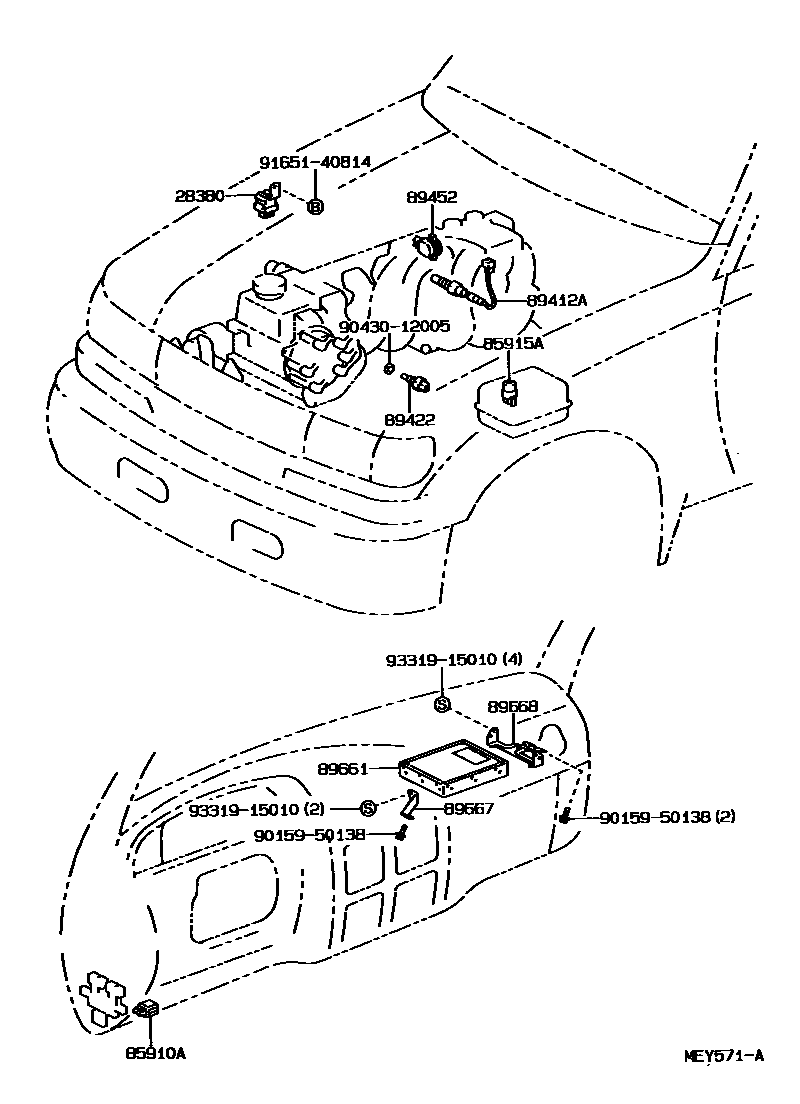 91651-40814
28380
B
89452
89412A
90430-12005
85915A
89422

93319-15010 (4)
S
89668
89661
93319-15010 (2)
S
89667
90159-50138
90159-50138 (2)
85910A
MEY571-A