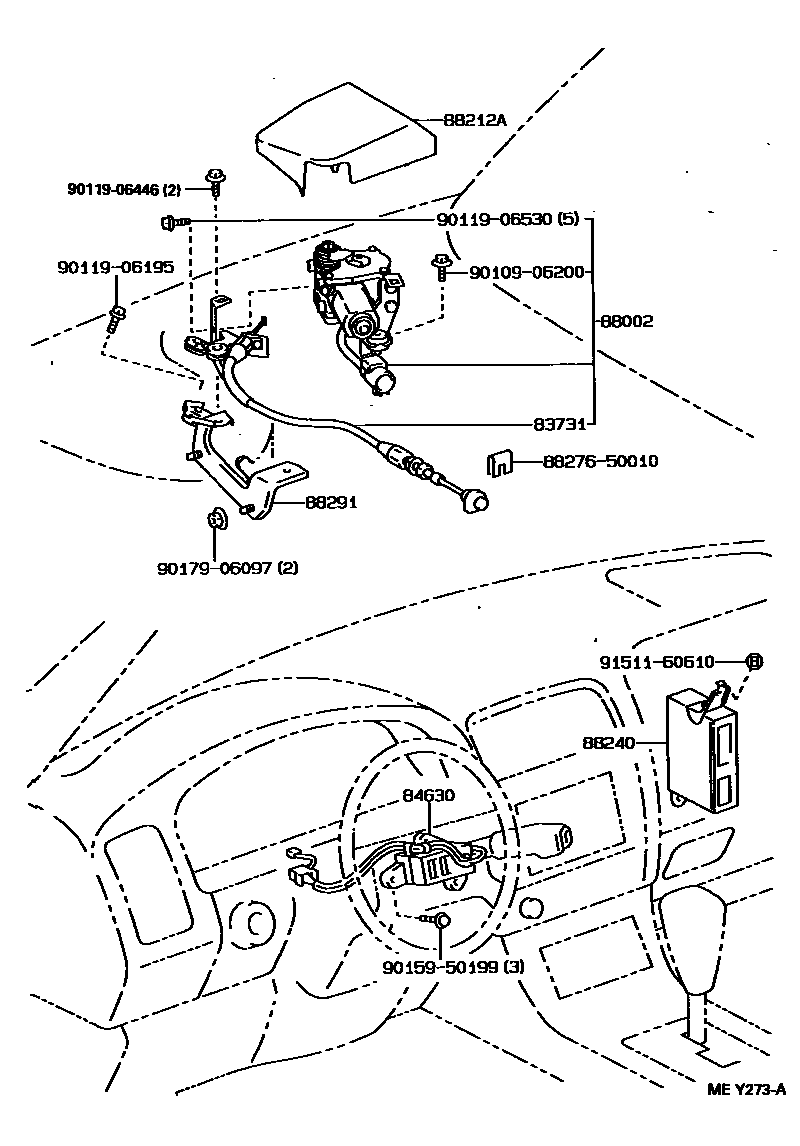 88212A

90119-06446 (2)

90119-06530 (5)

90119-06195

90109-06200

88002

83731

88276-50010

88291

90179-06097 (2)

91511-60610

88240

84630

90159-50199 (3)

ME Y273-A