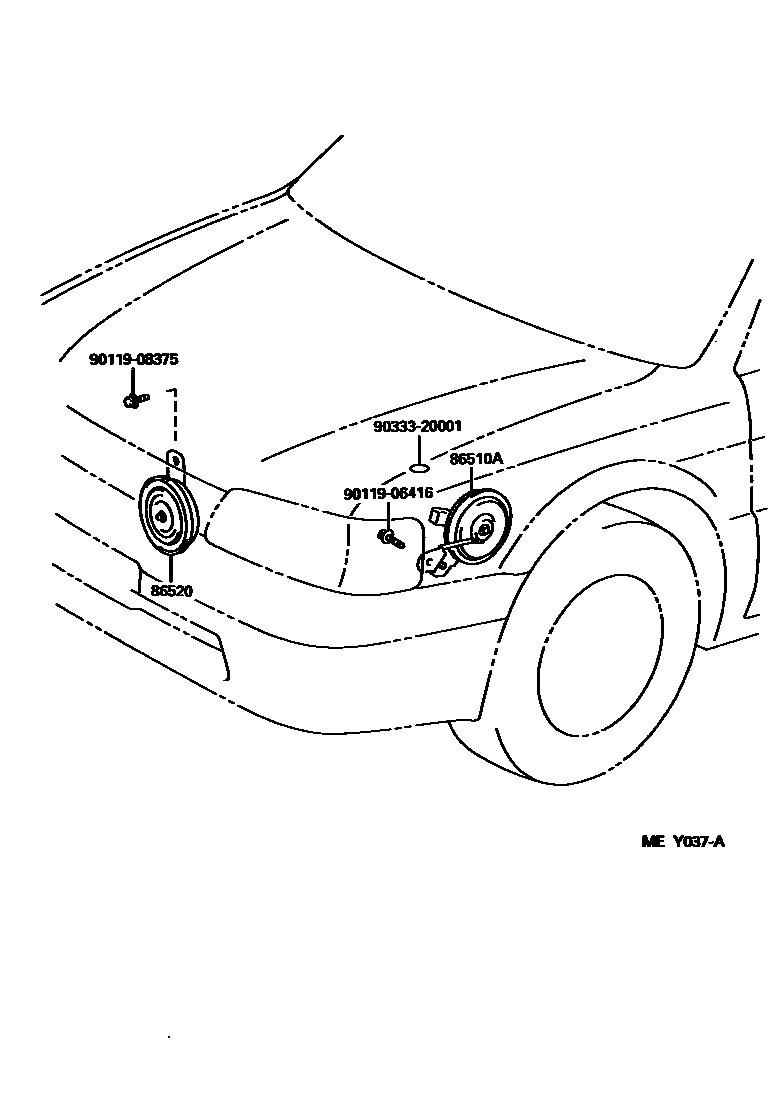 90119-08375

90333-20001

86510A

90119-06416

86520

ME Y037-A