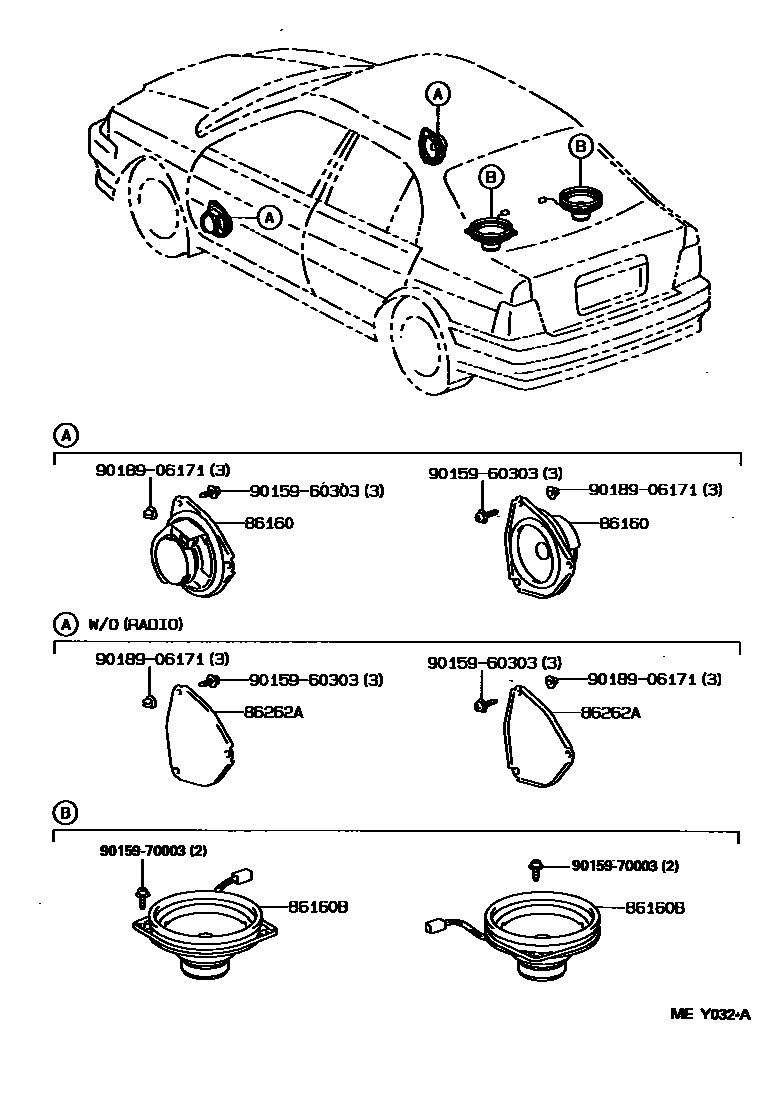 A
A
B
B

A
90189-06171 (3)
90159-60303 (3)
86160
90159-60303 (3)
90189-06171 (3)
86160

A W/O (RADIO)
90189-06171 (3)
90159-60303 (3)
86262A
90159-60303 (3)
90189-06171 (3)
86262A

B
90159-70003 (2)
86160B
90159-70003 (2)
86160B

ME Y032-A