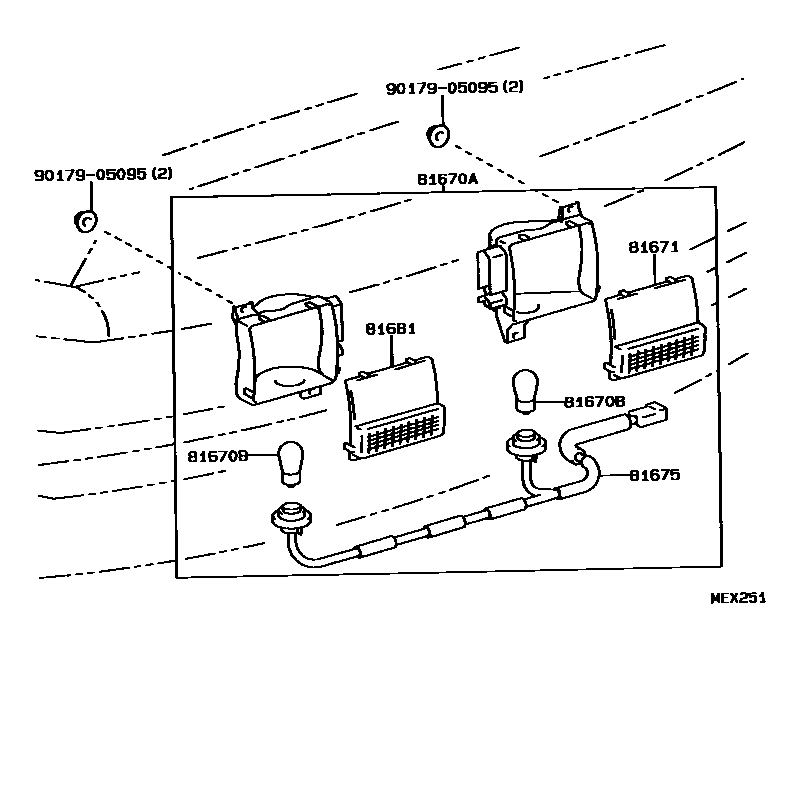 90179-05095 (2)

90179-05095 (2)

81670A

81671

81681

81670B

81670B

81675

MEX251