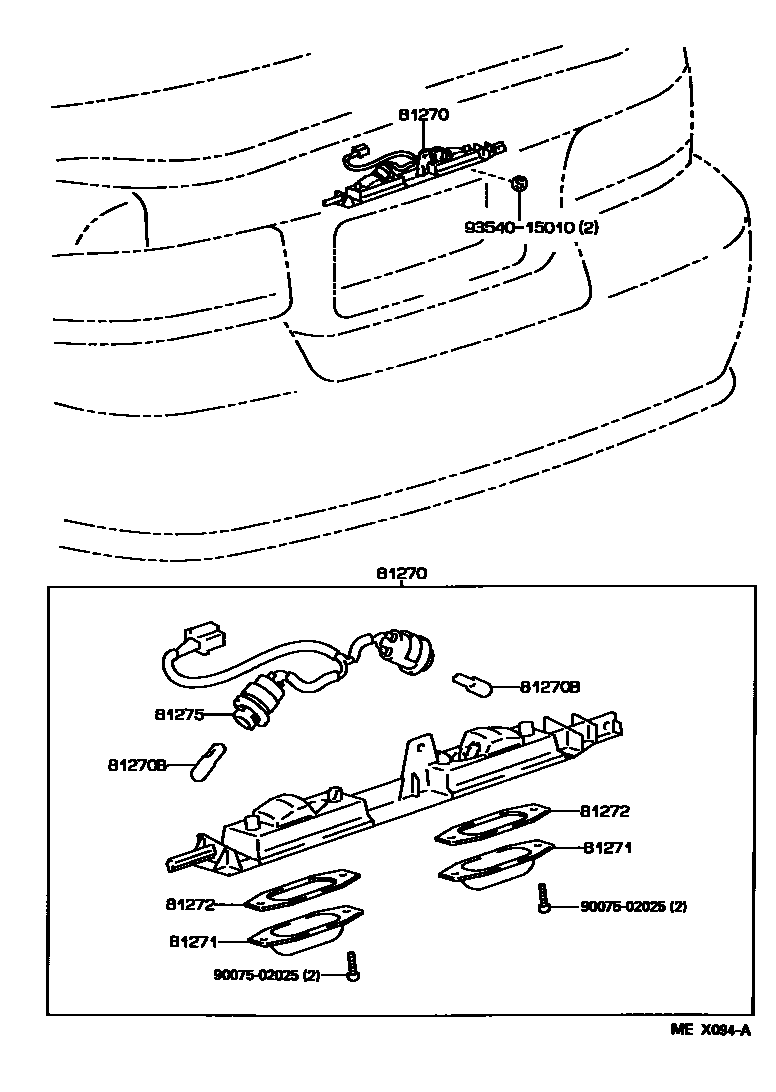 81270

93540-15010 (2)

81270

81270B

81275

81270B

81272

81271

81272

81271

90075-02025 (2)

90075-02025 (2)

ME X094-A