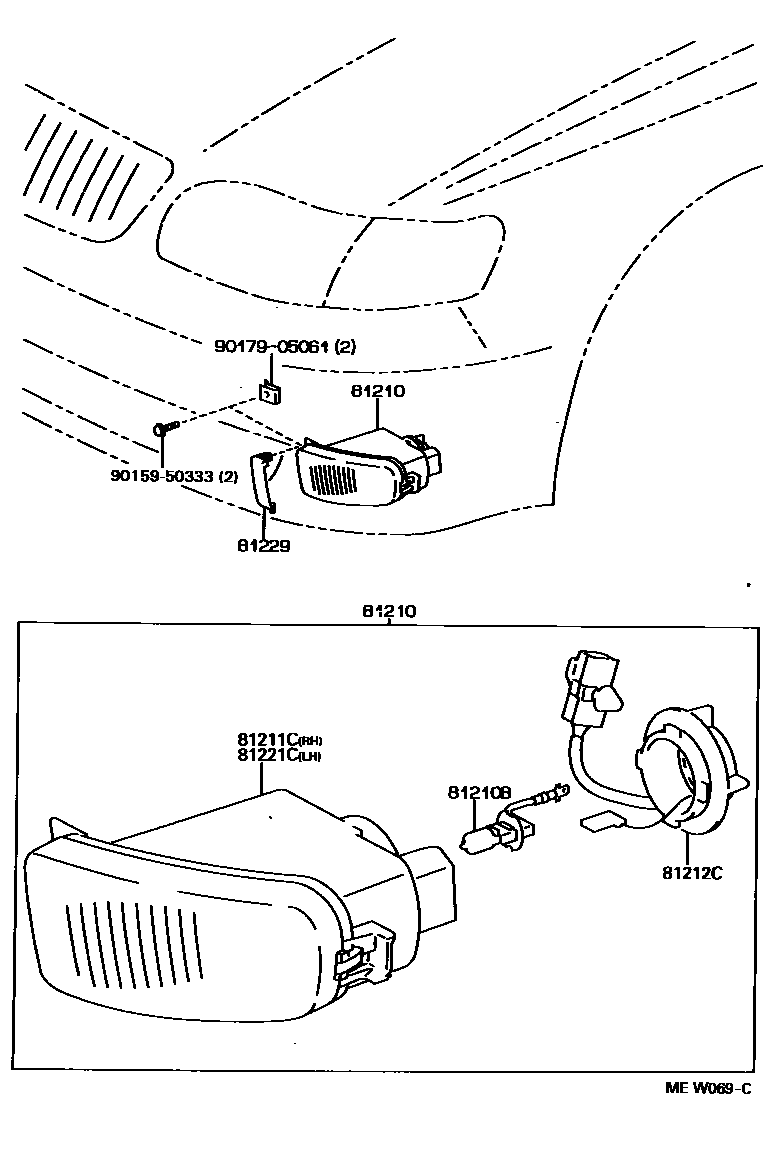 90179-05061 (2)
81210
90159-50333 (2)
81229

81210
81211C(RH)
81221C(LH)
81210B
81212C

ME W069-C