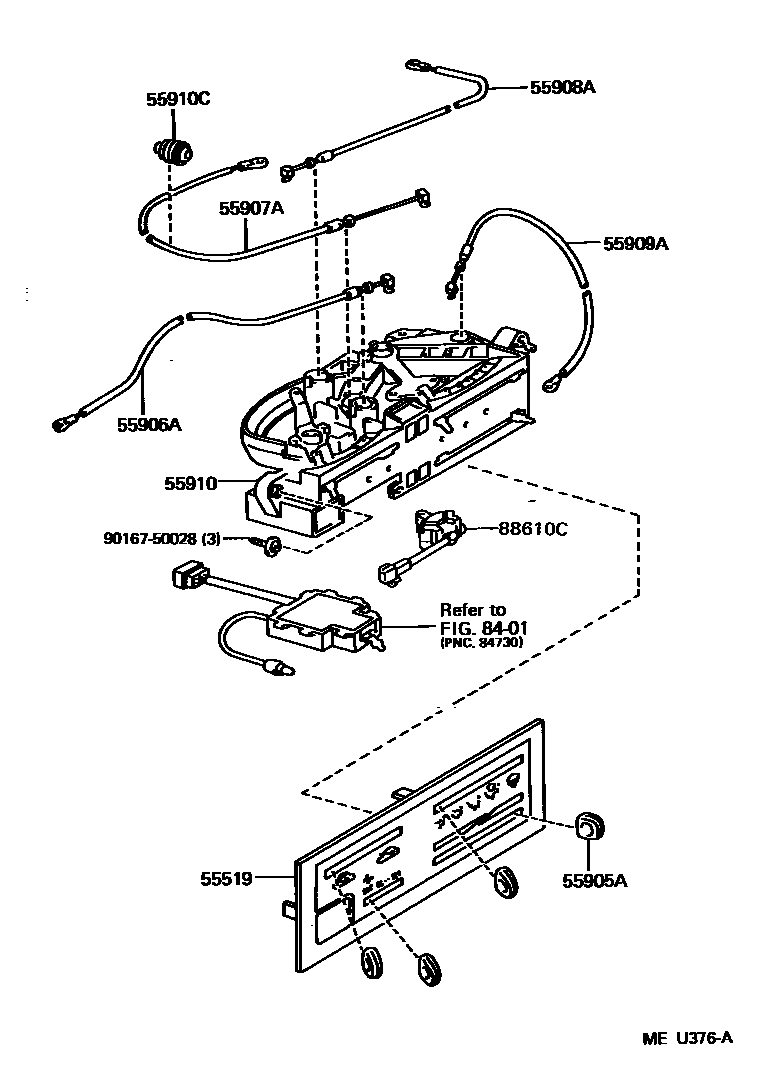 55910C
55908A
55907A
55909A
55906A
55910
90167-50028 (3)
88610C
Refer to
FIG. 84-01
(PNC. 84730)
55519
55905A
ME U376-A