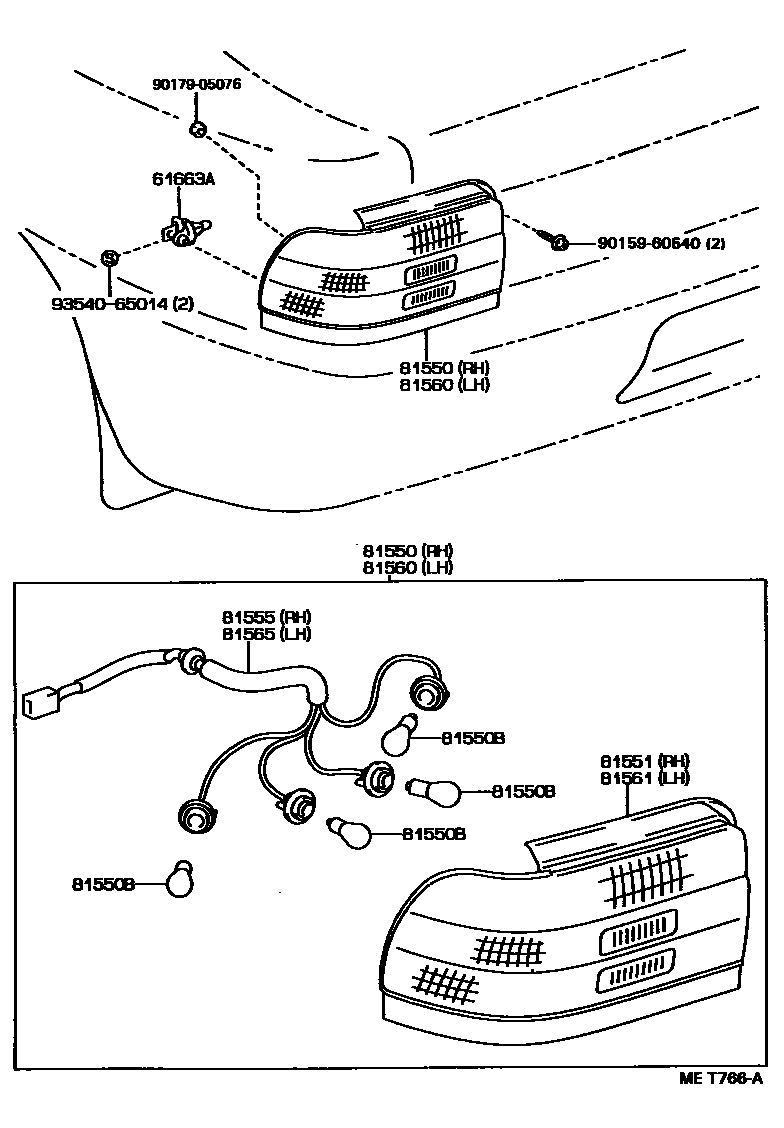 90179-05076

61663A

90159-60540 (2)

93540-65014 (2)

81550 (RH)
81560 (LH)

81550 (RH)
81560 (LH)

81555 (RH)
81565 (LH)

81550B

81551 (RH)
81561 (LH)

81550B

81550B

81550B

ME T766-A