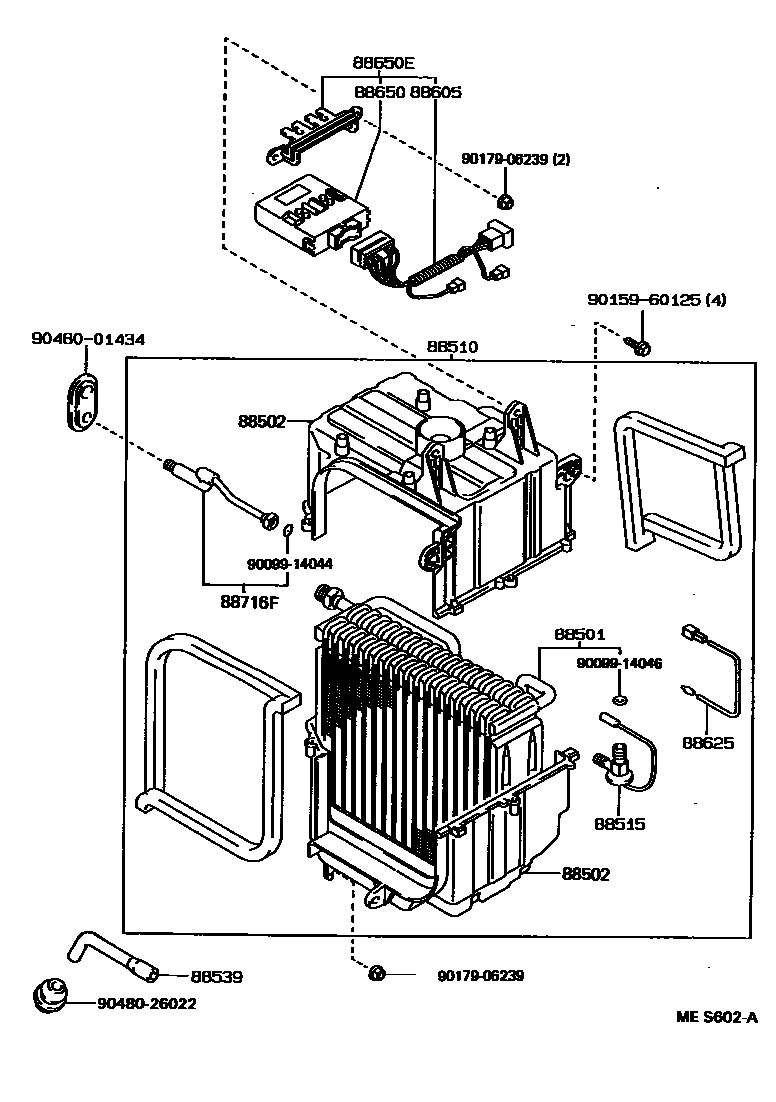 88650E
88650 88605
90179-06239 (2)
90159-60125 (4)
90460-01434
88510
88502
90099-14044
88716F
88501
90099-14046
88625
88515
88502
88539
90179-06239
90480-26022
ME S602-A