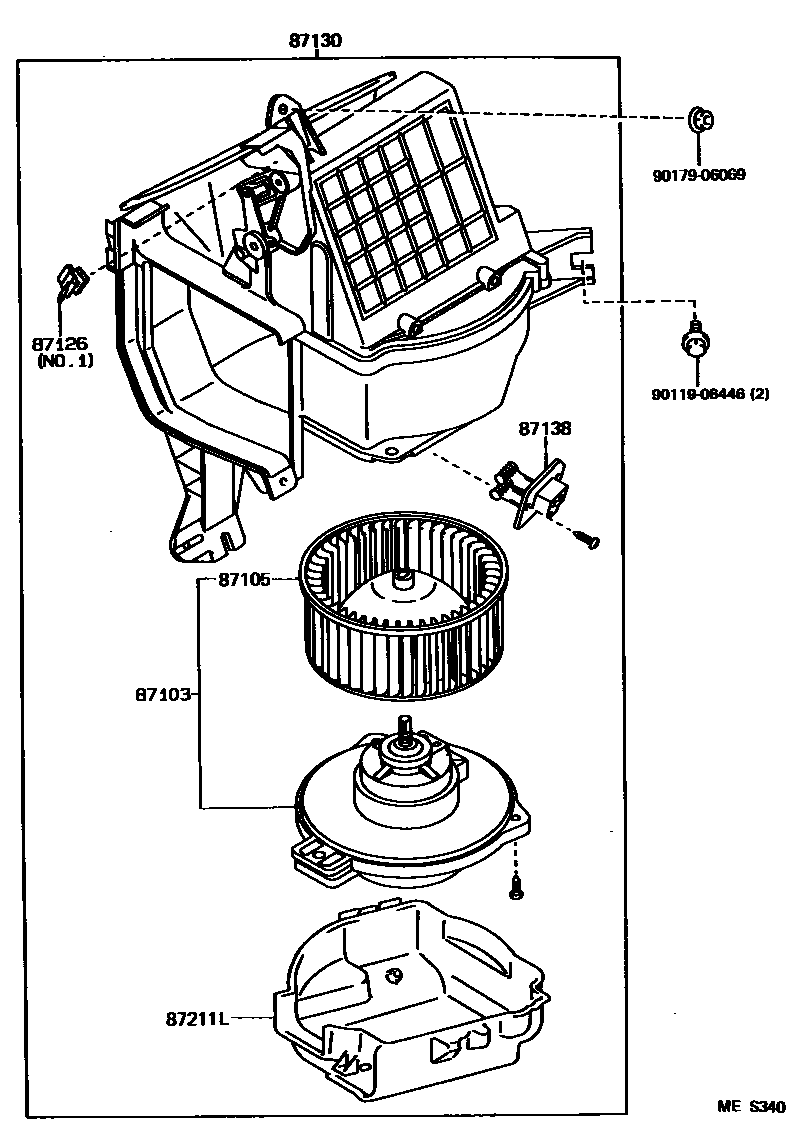 87130

90179-06069

87126
(NO.1)

90119-06446 (2)

87138

87105

87103

87211L

ME S340