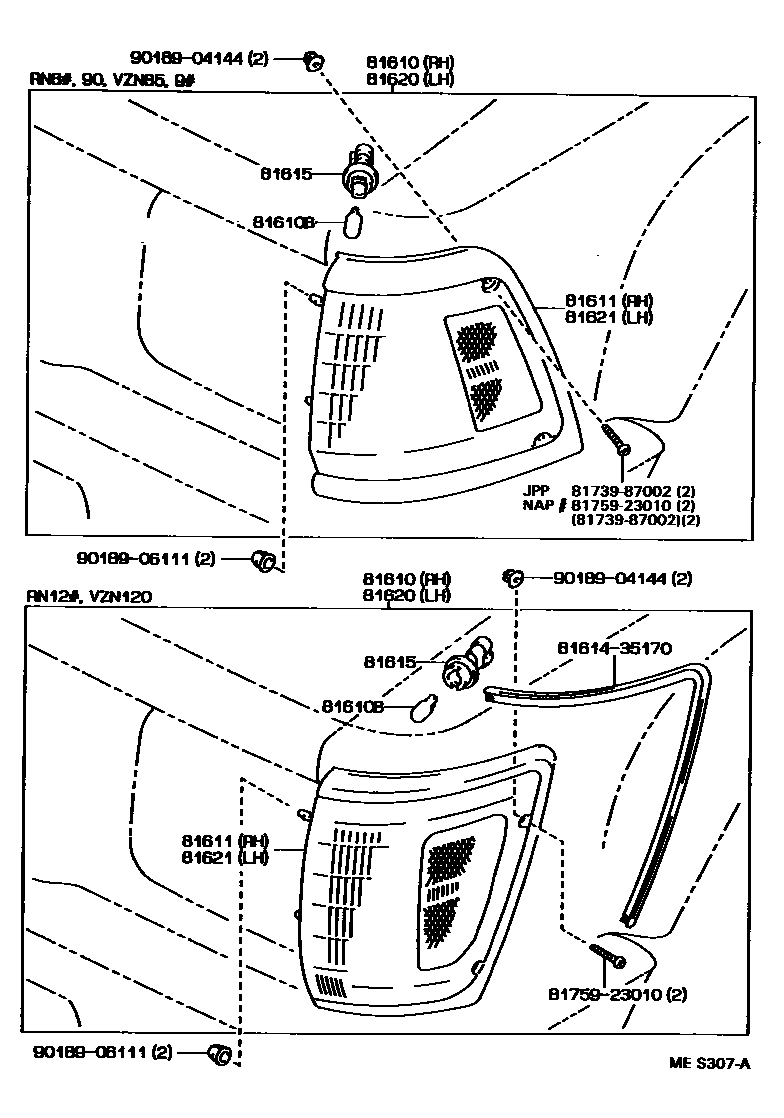 90189-04144 (2)
81610 (RH)
81620 (LH)
RN8#, 90, VZN85, 9#
81615
81610B
81611 (RH)
81621 (LH)
JPP 81739-87002 (2)
NAP # 81759-23010 (2)
(81739-87002)(2)
90189-06111 (2)
81610 (RH)
81620 (LH)
90189-04144 (2)
RN12#, VZN120
81615
81614-35170
81610B
81611 (RH)
81621 (LH)
81759-23010 (2)
90189-06111 (2)
ME S307-A