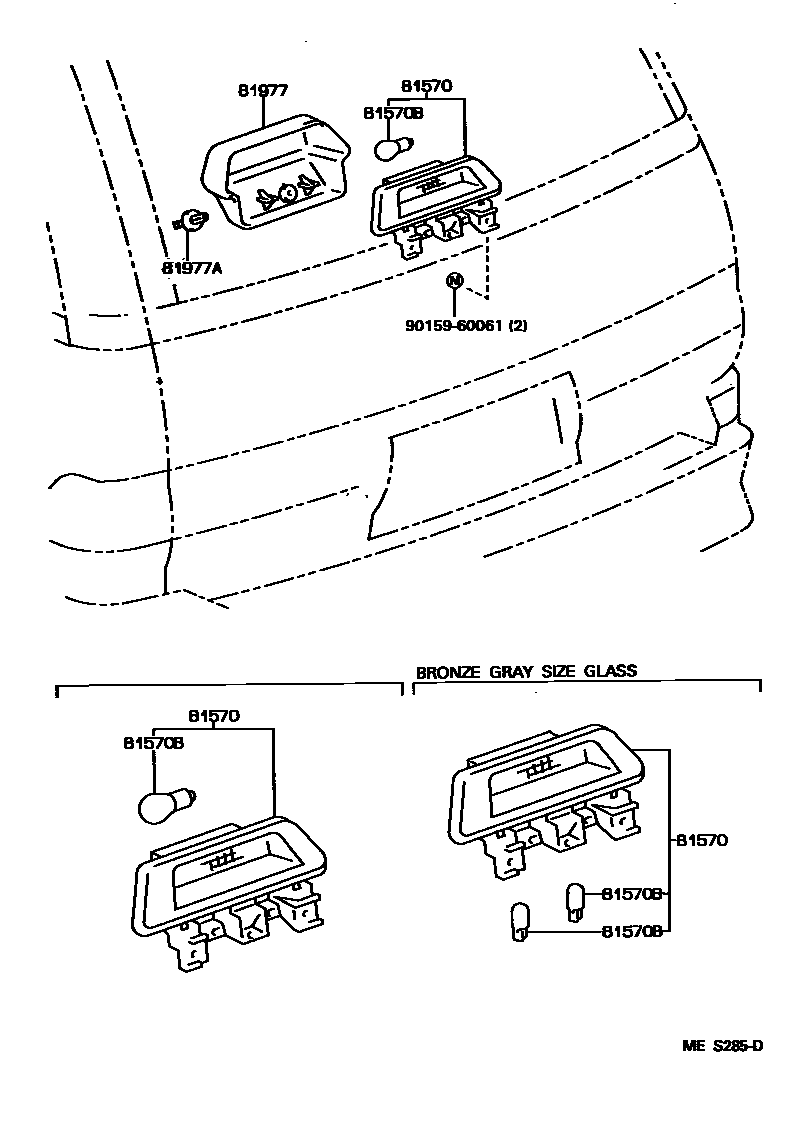 81977
81570
81570B
81977A
N
90159-60061 (2)

BRONZE GRAY SIZE GLASS

81570
81570B

81570
81570B
81570B

ME S285-D