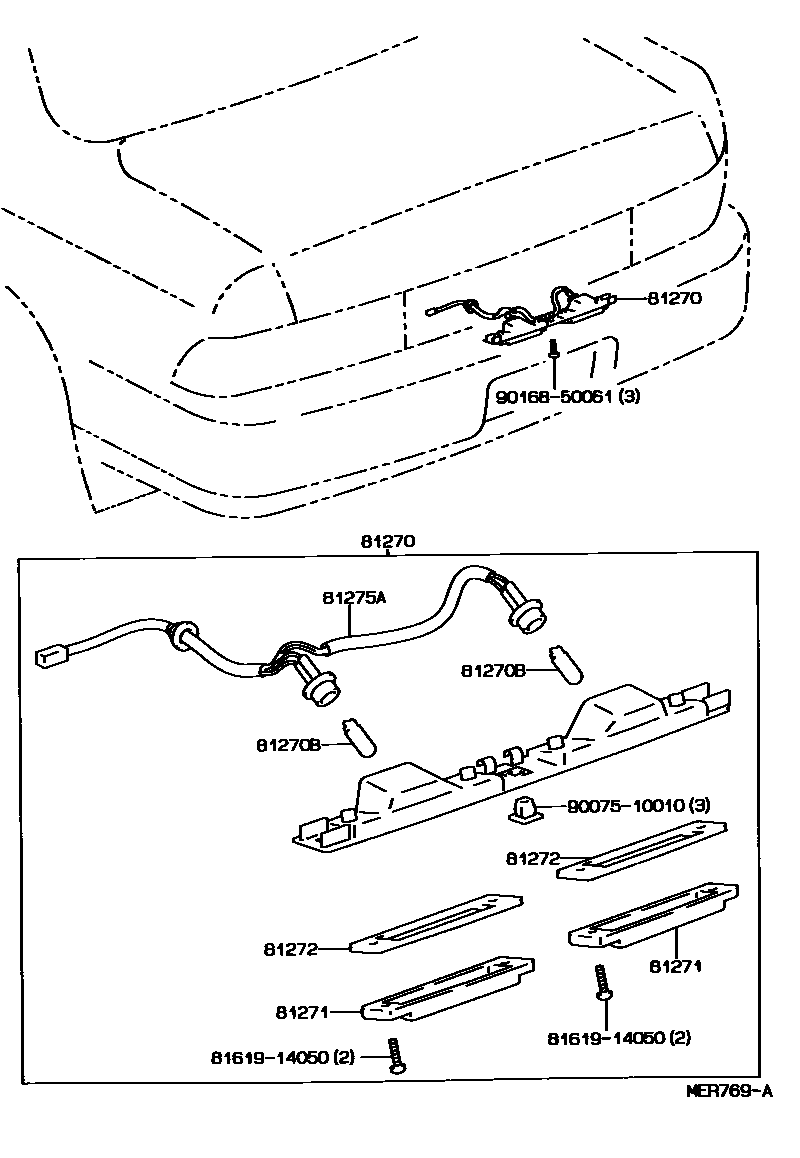 81270

90168-50061 (3)

81270

81275A

81270B

81270B

90075-10010 (3)

81272

81272

81271

81271

81619-14050 (2)

81619-14050 (2)

MER769-A