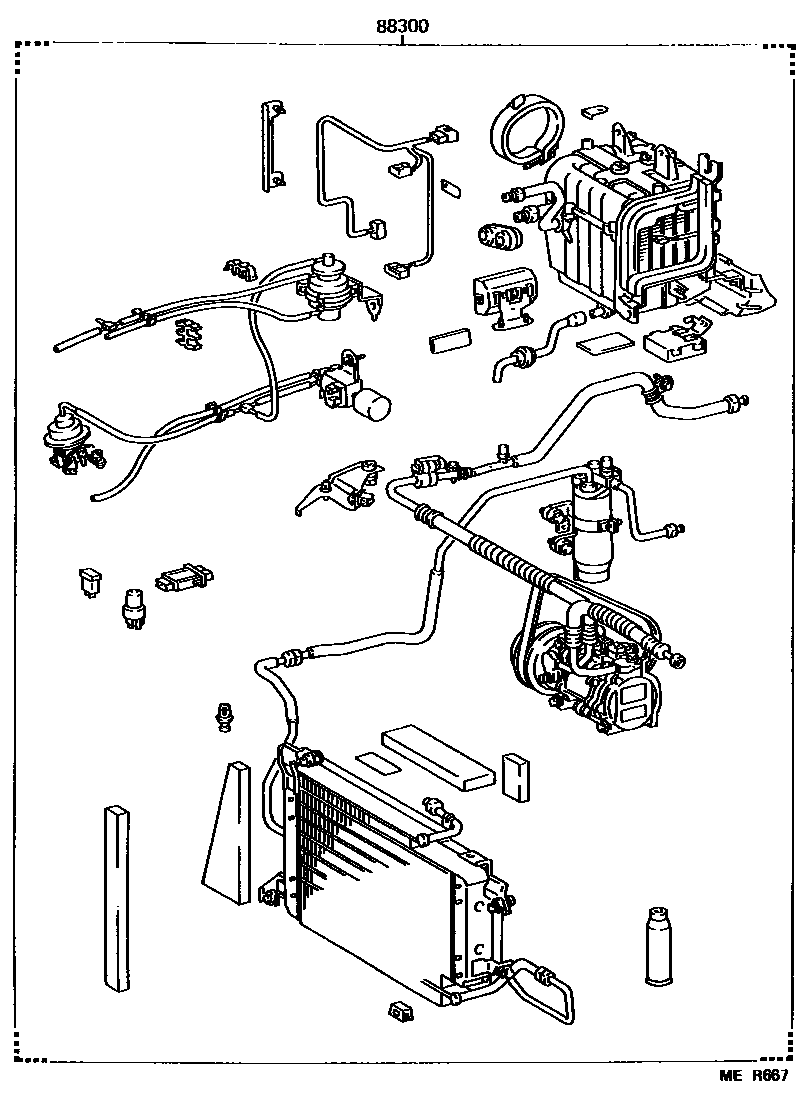 88300

C

C

ME R667