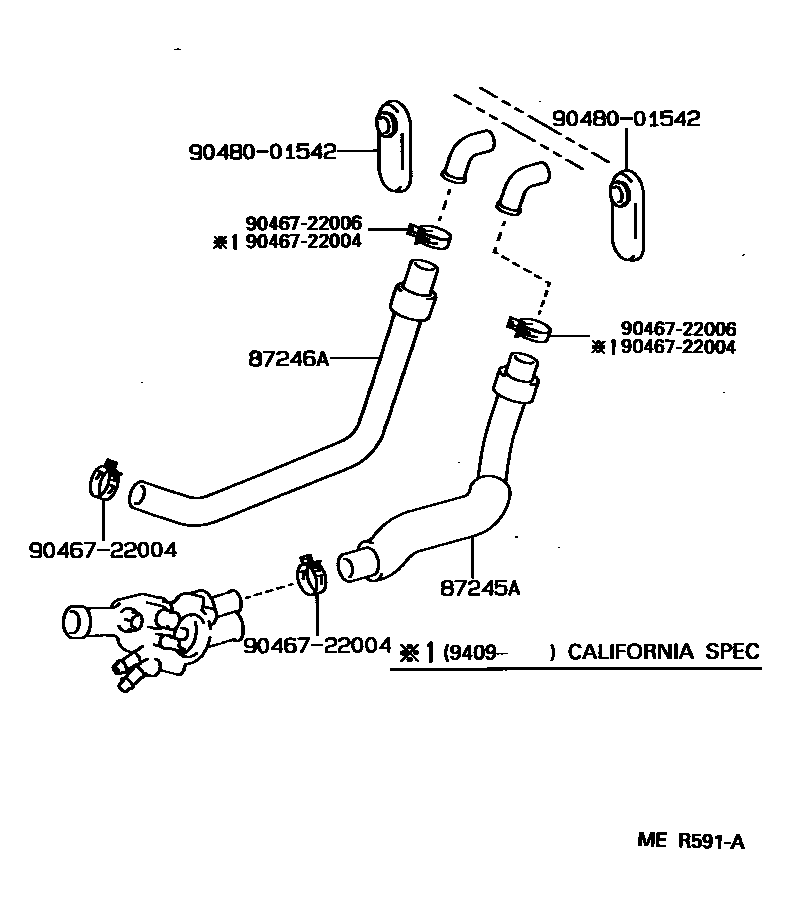 90480-01542

90480-01542

90467-22006
※1 90467-22004

90467-22006
※1 90467-22004

87246A

90467-22004

87245A

90467-22004

※1 (9409- ) CALIFORNIA SPEC

ME R591-A