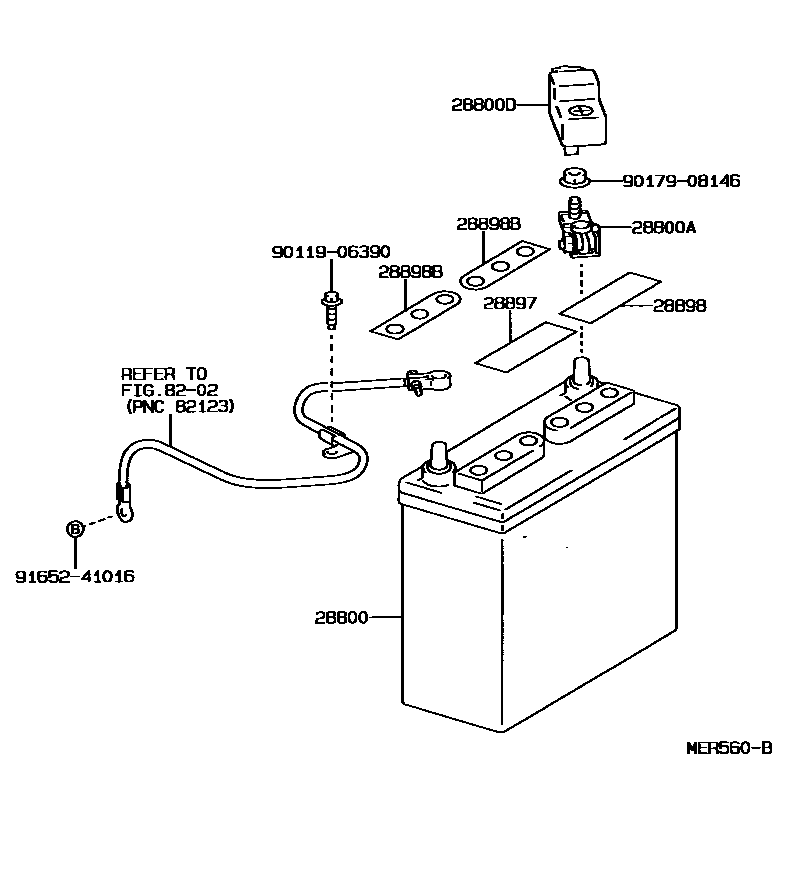 28800D
90179-08146
28898B
28800A
90119-06390
28898B
28897
28898
REFER TO
FIG.82-02
(PNC 82123)
B
91652-41016
28800
MER560-B