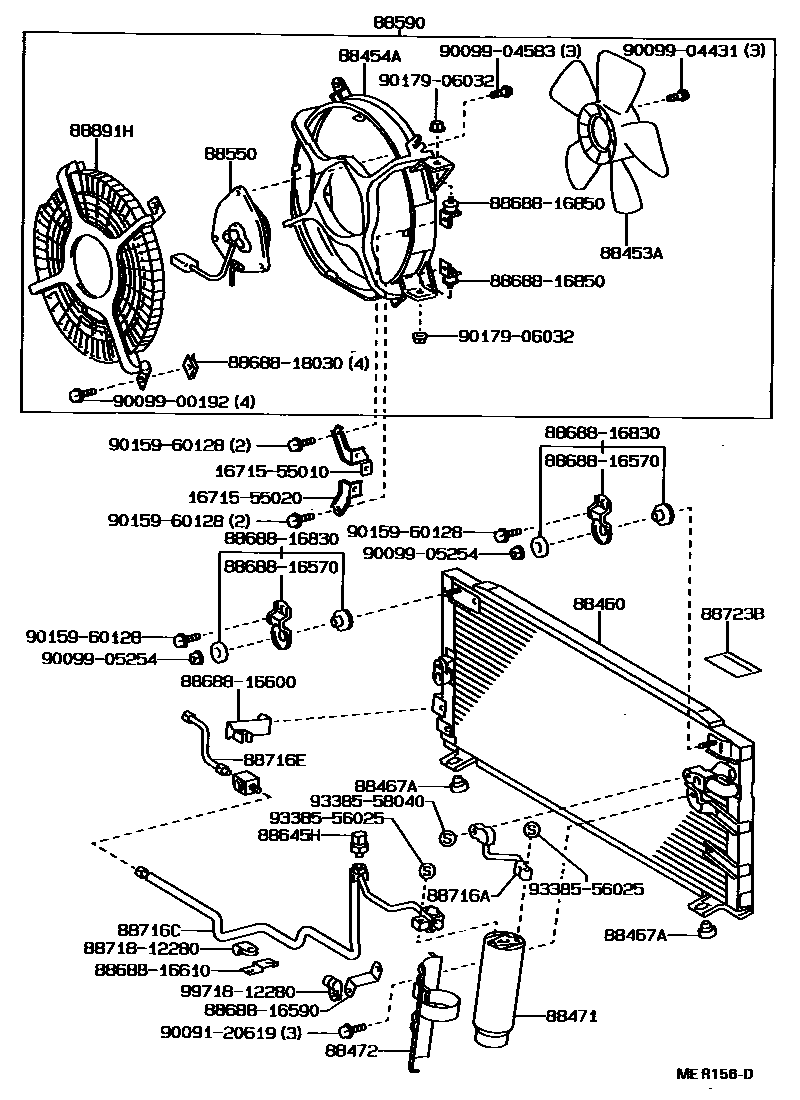 88590
88454A
90099-04583 (3)
90099-04431 (3)
90179-06032
88891H
88550
88688-16850
88453A
88688-16850
90179-06032
88688-18030 (4)
90099-00192 (4)
90159-60128 (2)
16715-55010
16715-55020
90159-60128 (2)
88688-16830
88688-16570
90159-60128
90099-05254
88688-16830
88688-16570
90159-60128
90099-05254
88460
88723B
88688-16600
88716E
88467A
93385-58040
93385-56025
88645H
88716A
93385-56025
88716C
88718-12280
88688-16610
99718-12280
88688-16590
90091-20619 (3)
88472
88471
88467A
ME R156-D