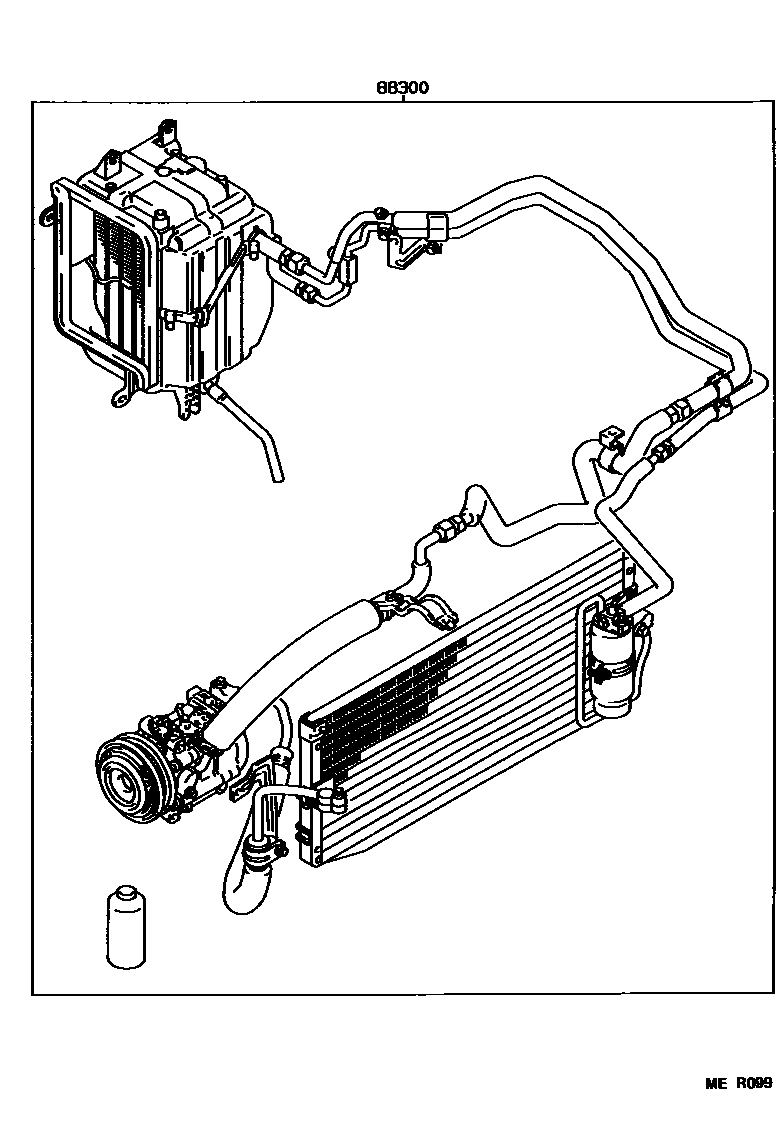 88300

ME R099