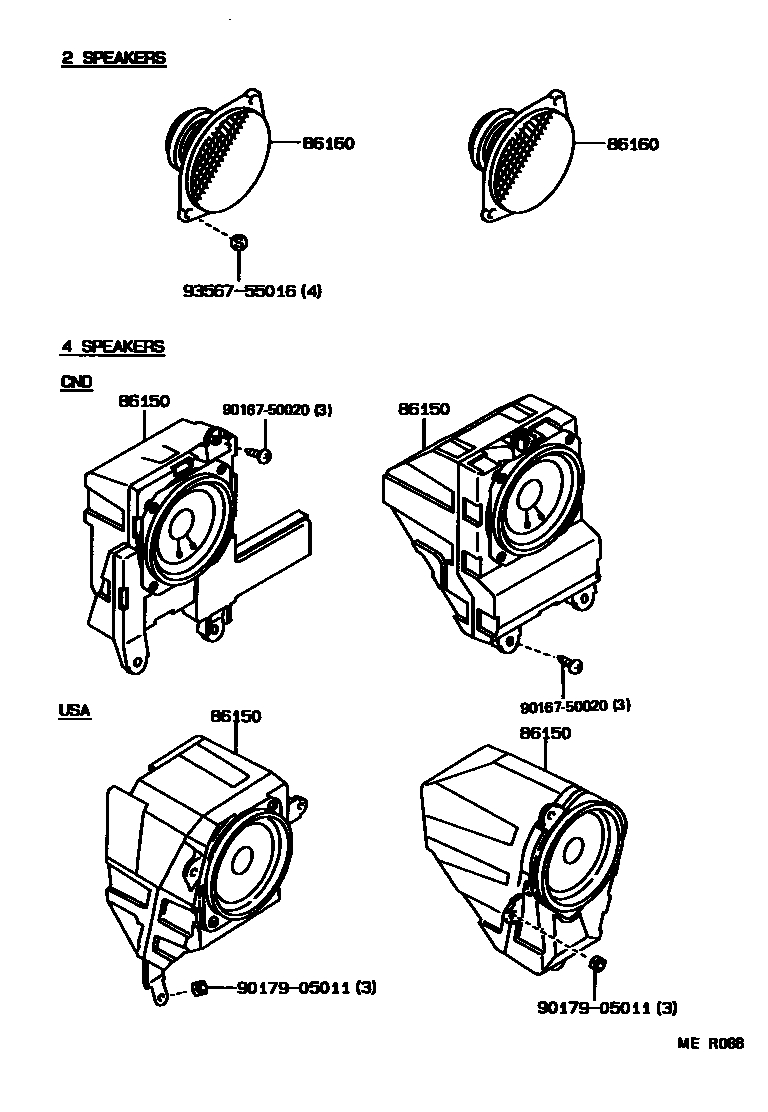 2 SPEAKERS

86150

86160

93567-55016 (4)

4 SPEAKERS

CND

86150

90167-50020 (3)

86150

90167-50020 (3)

USA

86150

86150

90179-05011 (3)

90179-05011 (3)

ME R088