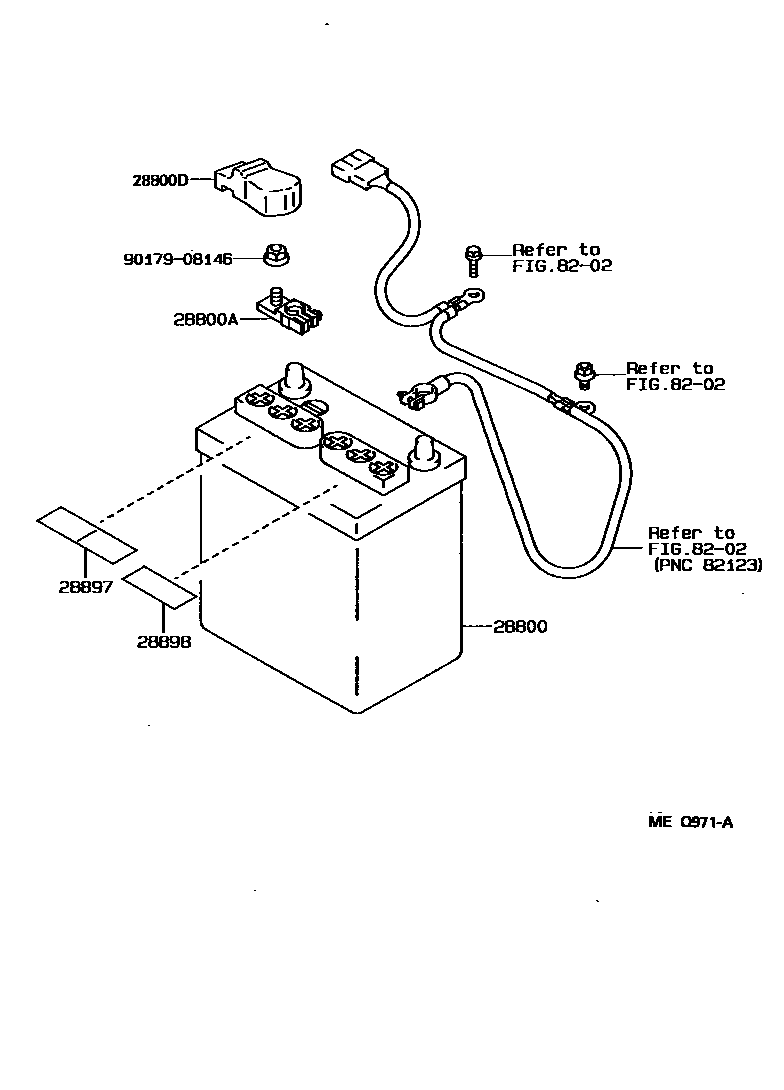 28800D

90179-08146

28800A

Refer to
FIG.82-02

Refer to
FIG.82-02

Refer to
FIG.82-02
(PNC 82123)

28897

28898

28800

ME 0971-A