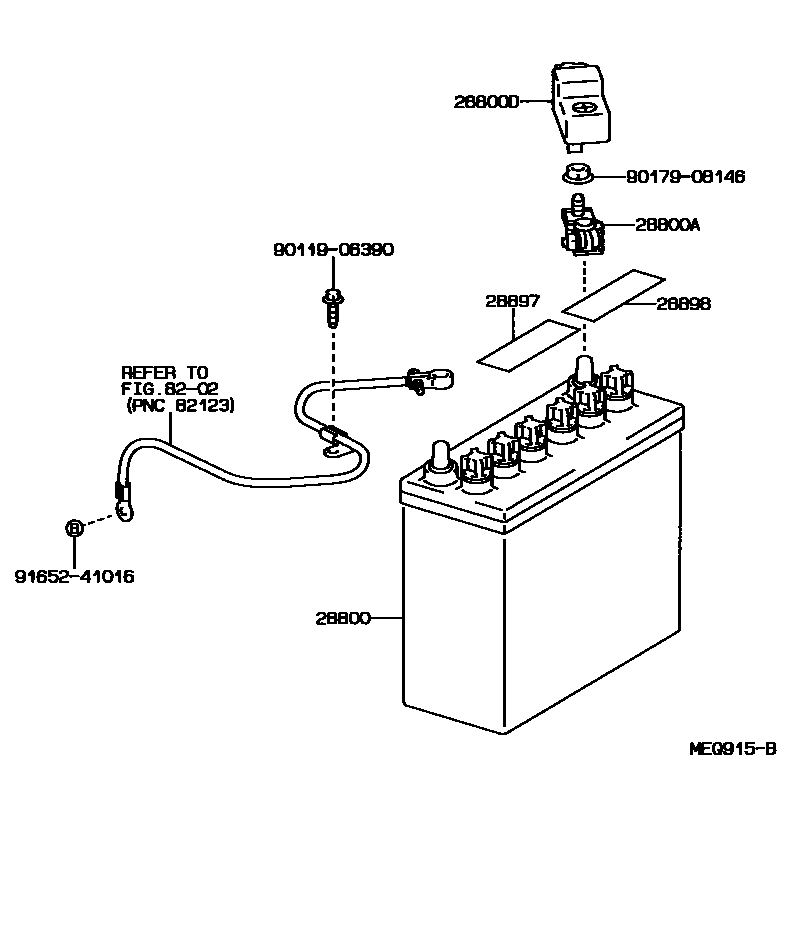 28800D

90179-08146

28800A

90119-06390

28897

28898

REFER TO
FIG.82-02
(PNC 82123)

91652-41016

28800

MEQ915-B