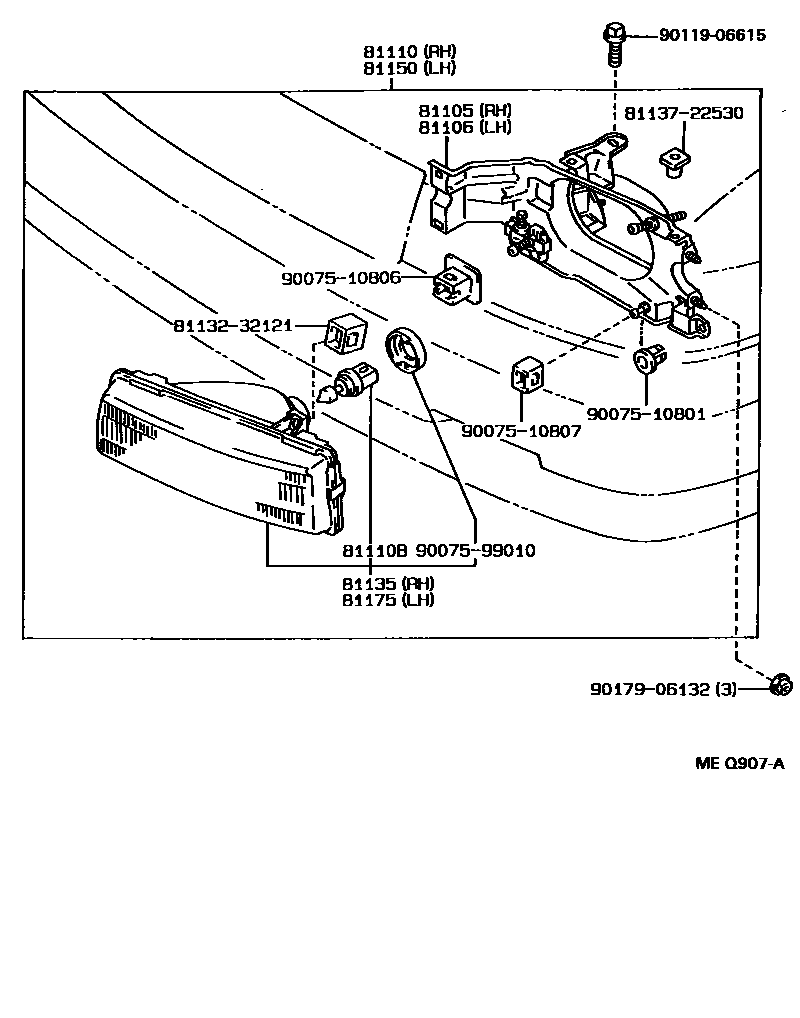 90119-06615

81110 (RH)
81150 (LH)

81105 (RH)
81106 (LH)

81137-22530

90075-10806

81132-32121

90075-10801

90075-10807

81110B 90075-99010

81135 (RH)
81175 (LH)

90179-06132 (3)

ME Q907-A