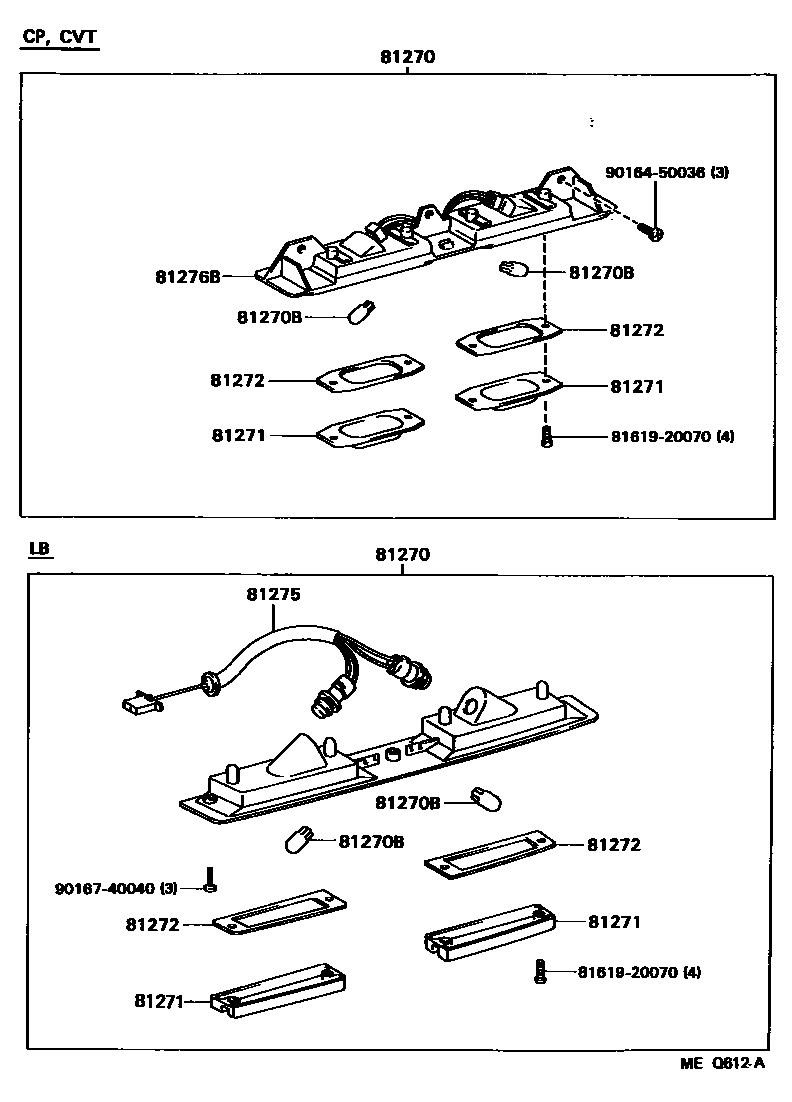 CP, CVT

81270

90164-50036 (3)

81276B

81270B

81270B

81272

81272

81271

81271

81619-20070 (4)

LB

81270

81275

81270B

81270B

81272

90167-40040 (3)

81272

81271

81619-20070 (4)

81271

ME Q612-A