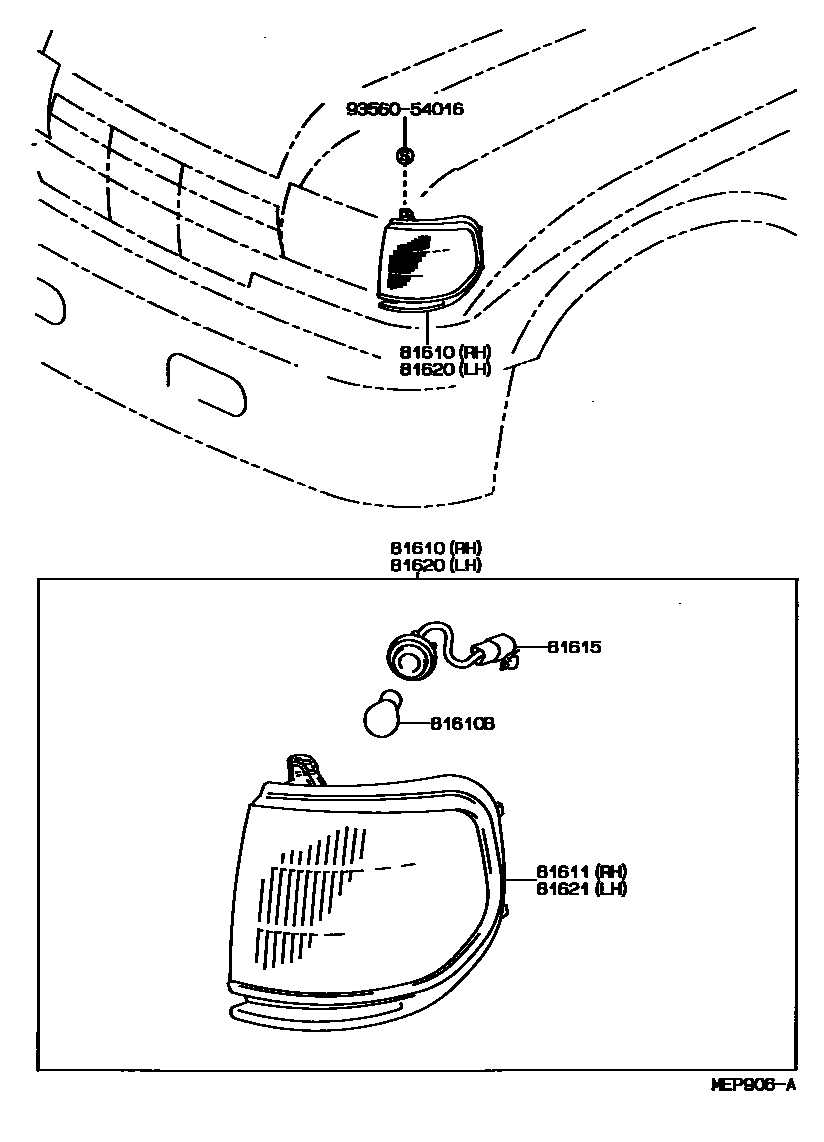 93560-54016

81610 (RH)
81620 (LH)

81610 (RH)
81620 (LH)

81615

81610B

81611 (RH)
81621 (LH)

MEP906-A