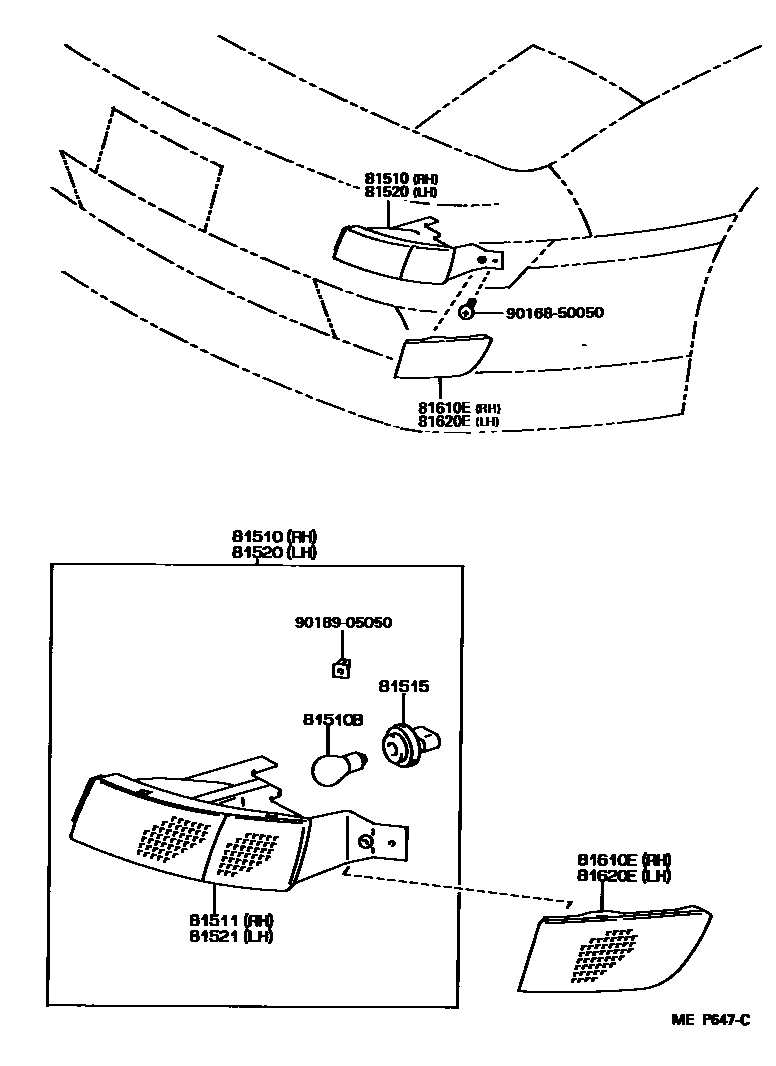 81510 (RH)
81520 (LH)

90168-50050

81610E (RH)
81620E (LH)

81510 (RH)
81520 (LH)

90189-05050

81515

81510B

81511 (RH)
81521 (LH)

81610E (RH)
81620E (LH)

ME P647-C