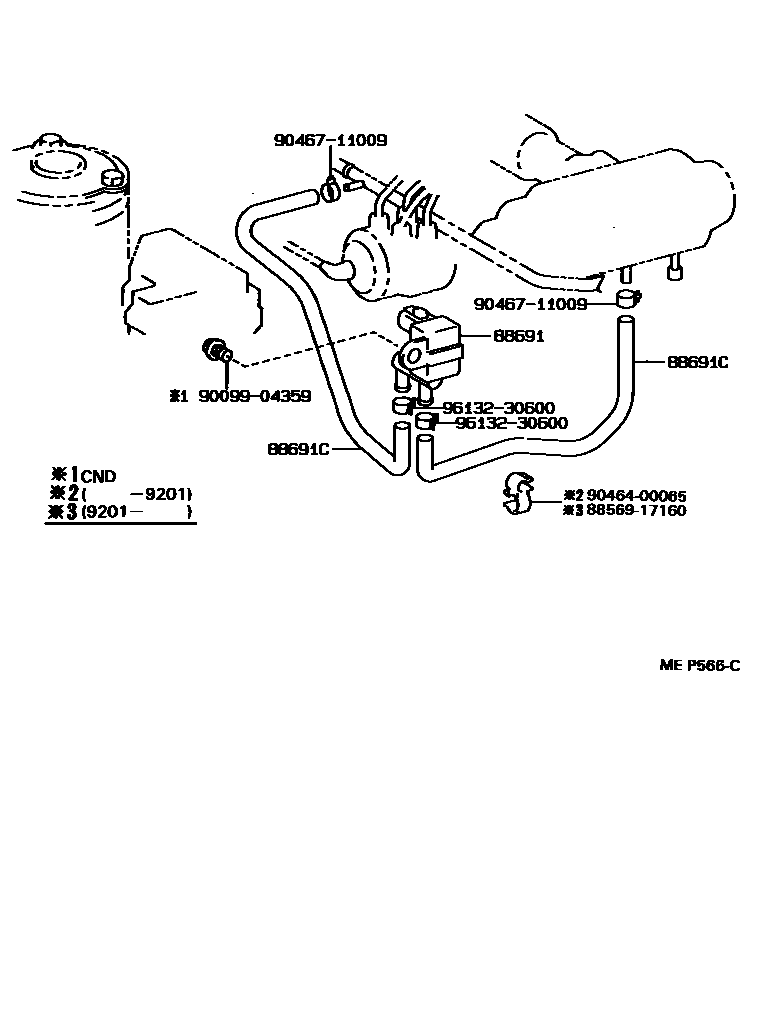 90467-11009

90467-11009

88691

88691C

※1 90099-04359

96132-30600

96132-30600

88691C

※1 CND
※2 (　　-9201)
※3 (9201-　　)

※2 90464-00065
※3 88569-17160

ME P566-C