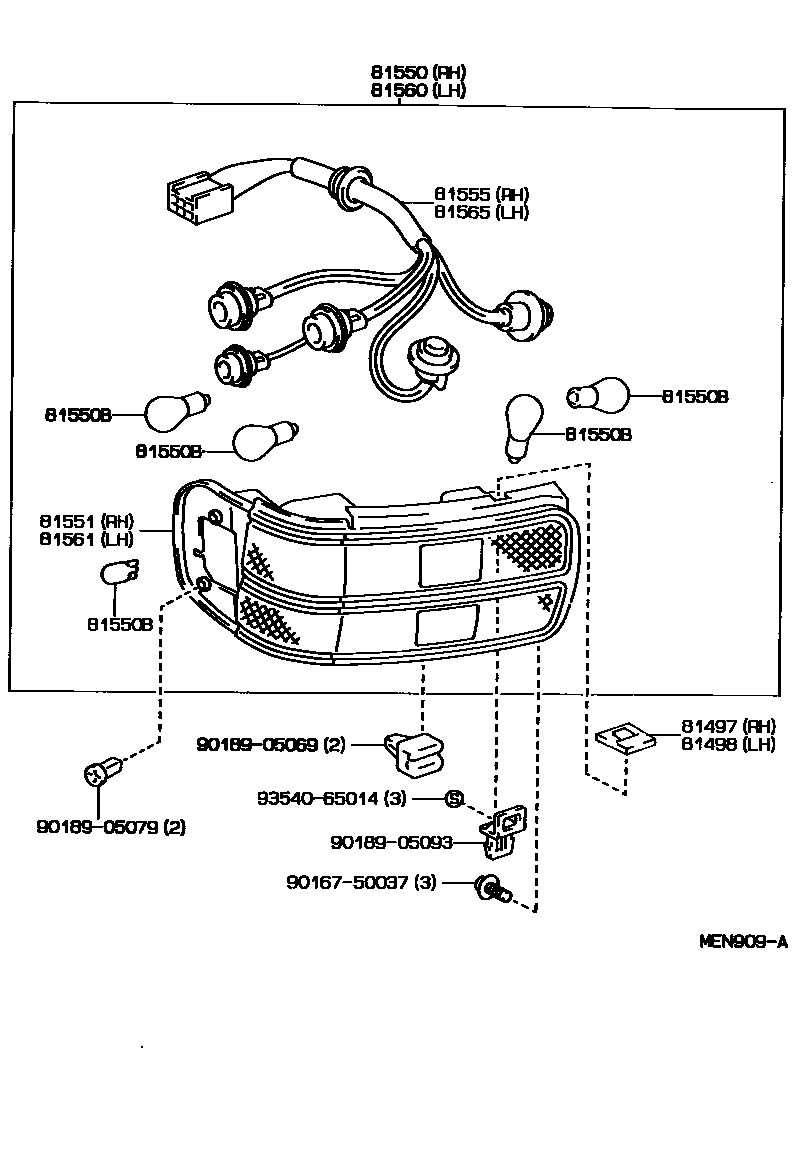 81550 (RH)
81560 (LH)

81555 (RH)
81565 (LH)

81550B

81550B

81550B

81550B

81551 (RH)
81561 (LH)

81550B

81497 (RH)
81498 (LH)

90189-05069 (2)

93540-65014 (3)

90189-05079 (2)

90189-05093

90167-50037 (3)

MEN909-A