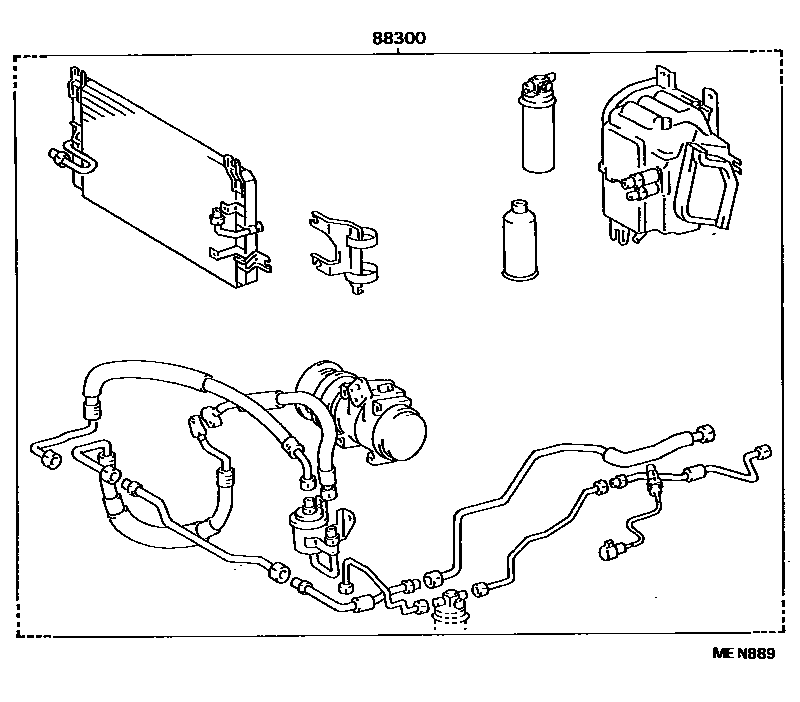 88300

ME N889