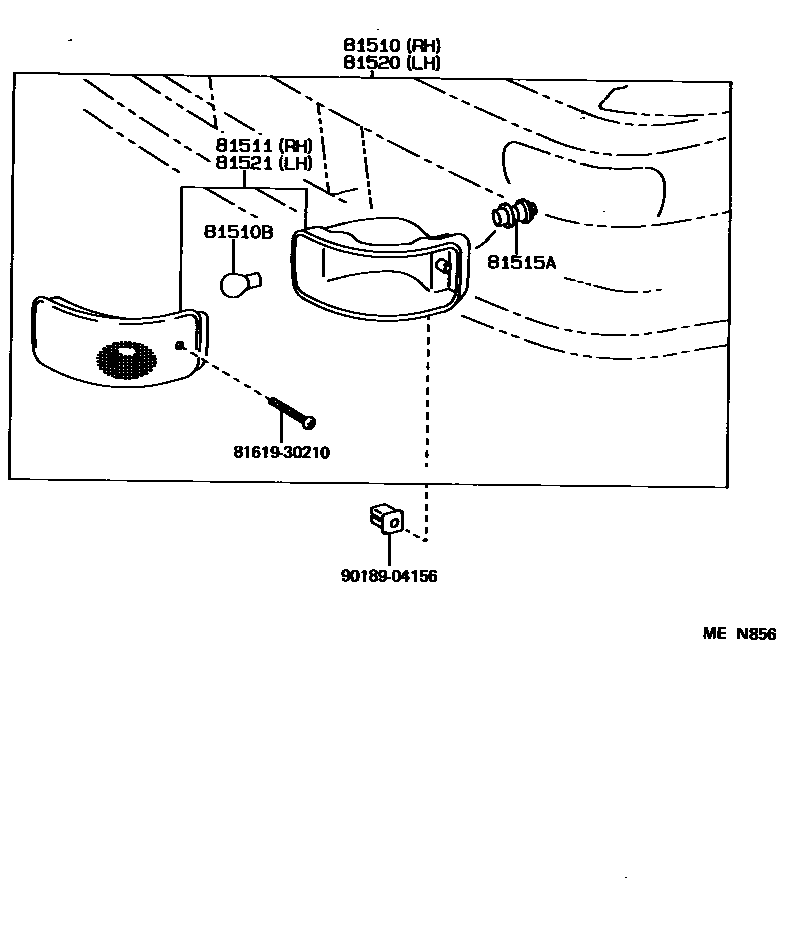 81510 (RH)
81520 (LH)

81511 (RH)
81521 (LH)

81510B

81515A

81619-30210

90189-04156

ME N856