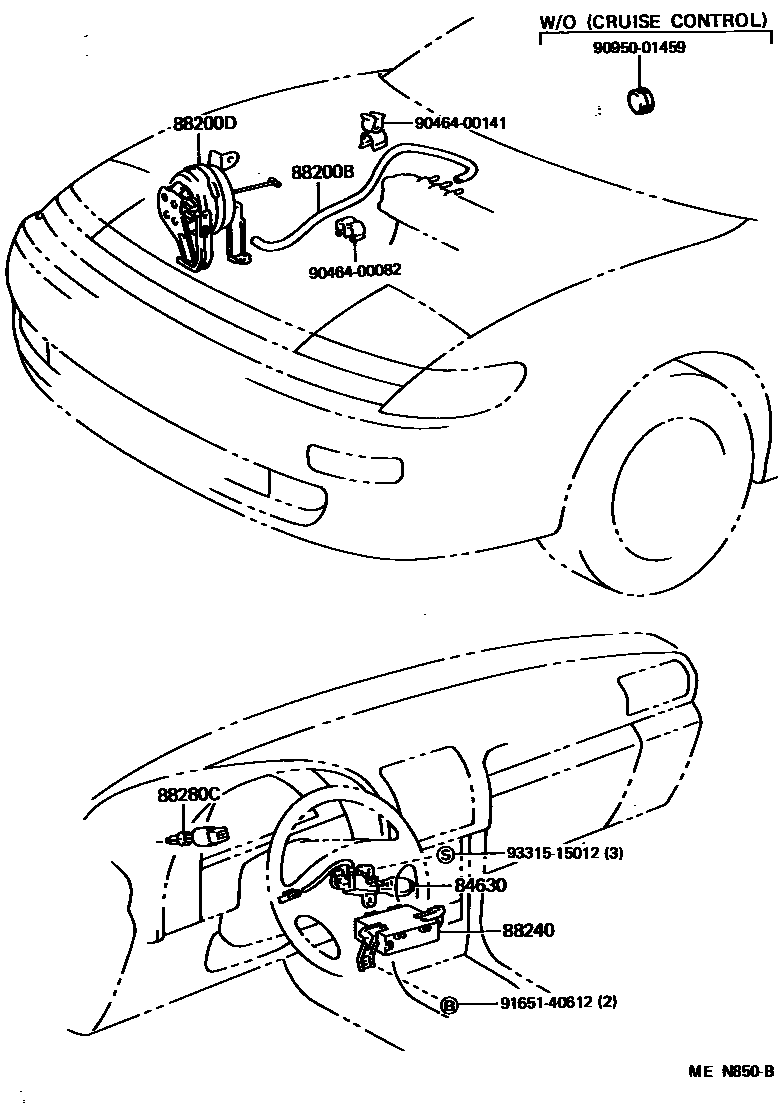 W/O (CRUISE CONTROL)
90950-01459
88200D
90464-00141
88200B
90464-00082
88280C
Ⓢ 93315-15012 (3)
84630
88240
Ⓑ 91651-40612 (2)
ME N850-B