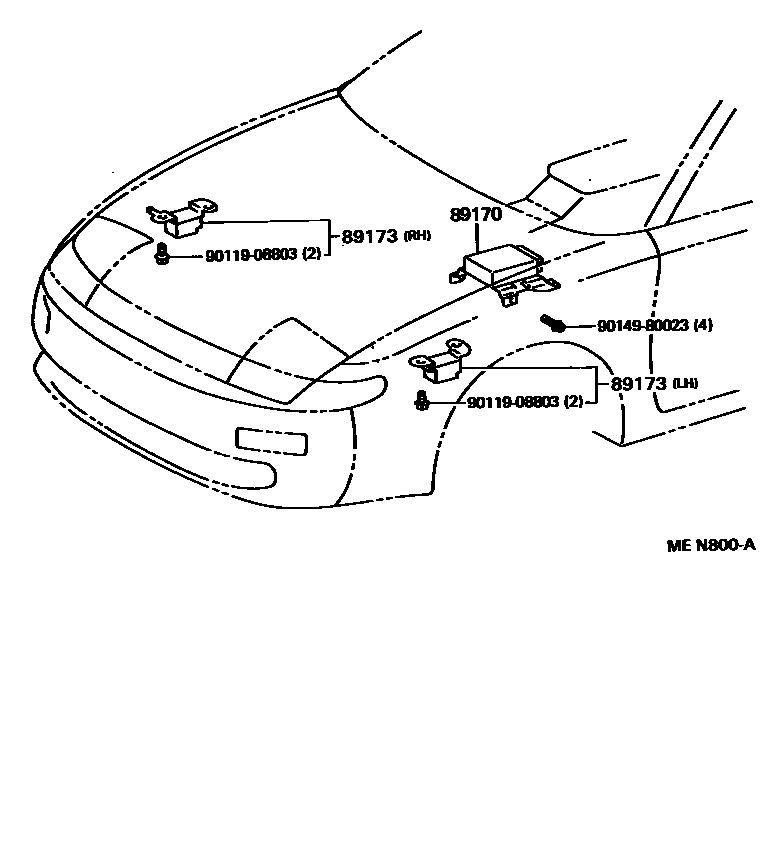 89173 (RH)
90119-08803 (2)
89170
90149-80023 (4)
89173 (LH)
90119-08803 (2)
ME N800-A