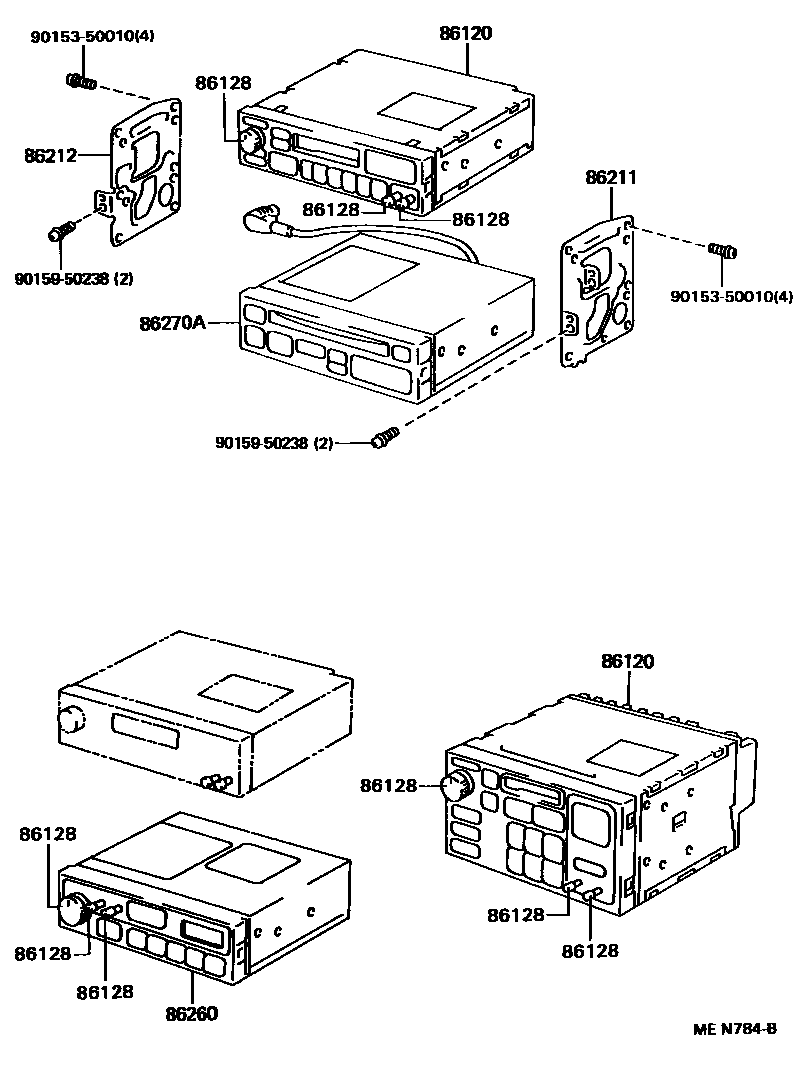 90153-50010(4)

86120

86128

86212

86128

86128

86211

90159-50238 (2)

90153-50010(4)

86270A

90159-50238 (2)

86120

86128

86128

86128

86128

86128

86128

86260

ME N784-B