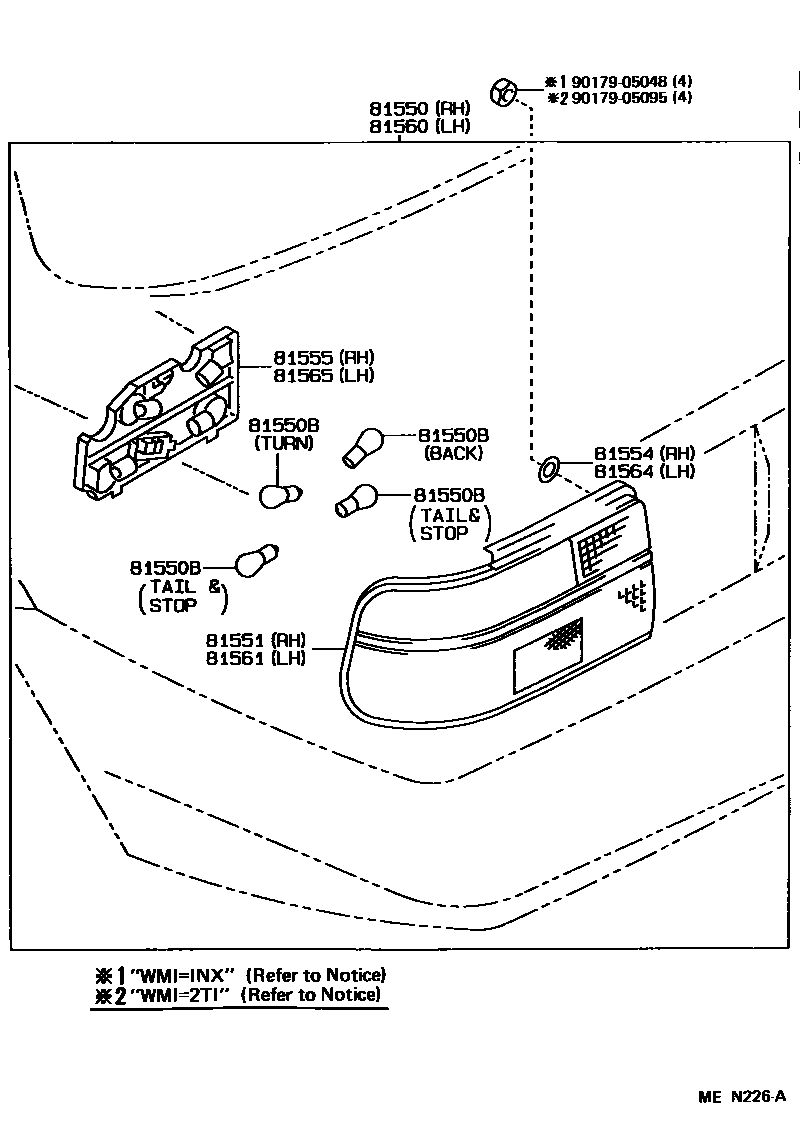 ※1 90179-05048 (4)
※2 90179-05095 (4)

81550 (RH)
81560 (LH)

81555 (RH)
81565 (LH)

81550B
(TURN)

81550B
(BACK)

81554 (RH)
81564 (LH)

81550B
(TAIL & STOP)

81550B
(TAIL & STOP)

81551 (RH)
81561 (LH)

※1 "WMI=INX" (Refer to Notice)
※2 "WMI=2TI" (Refer to Notice)

ME N226-A