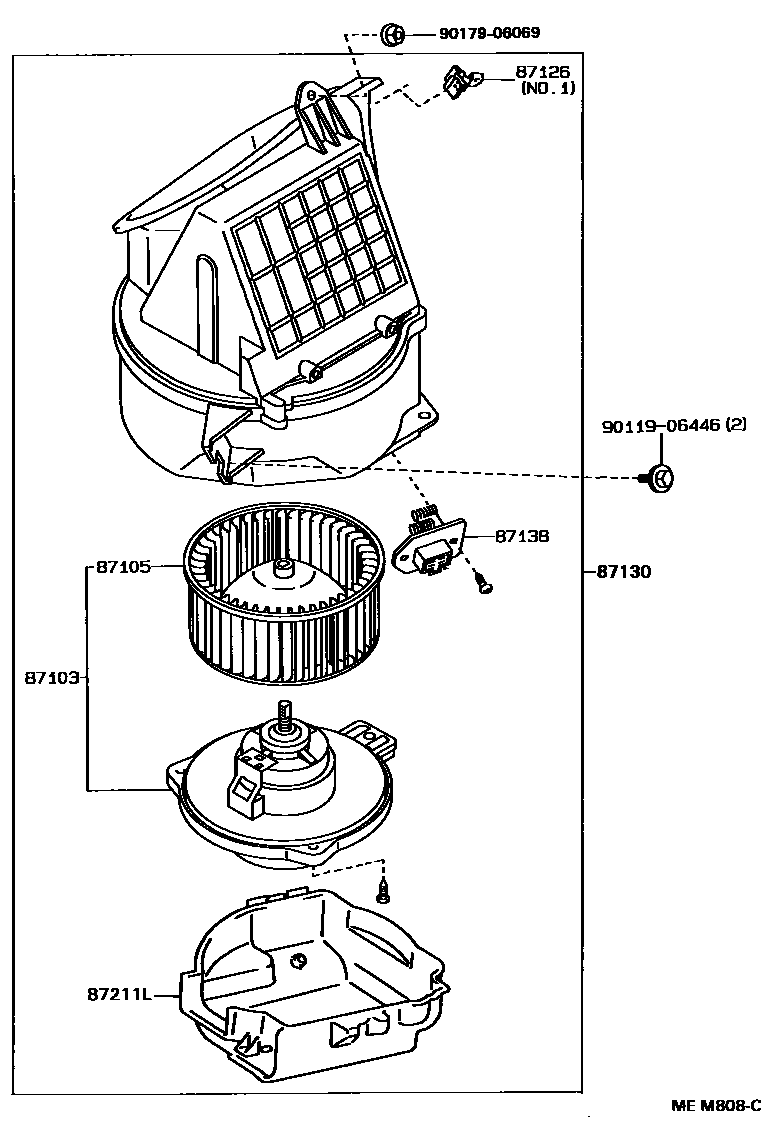 90179-06069

87126
(NO. 1)

90119-06446 (2)

87138

87105

87130

87103

87211L

ME M808-C