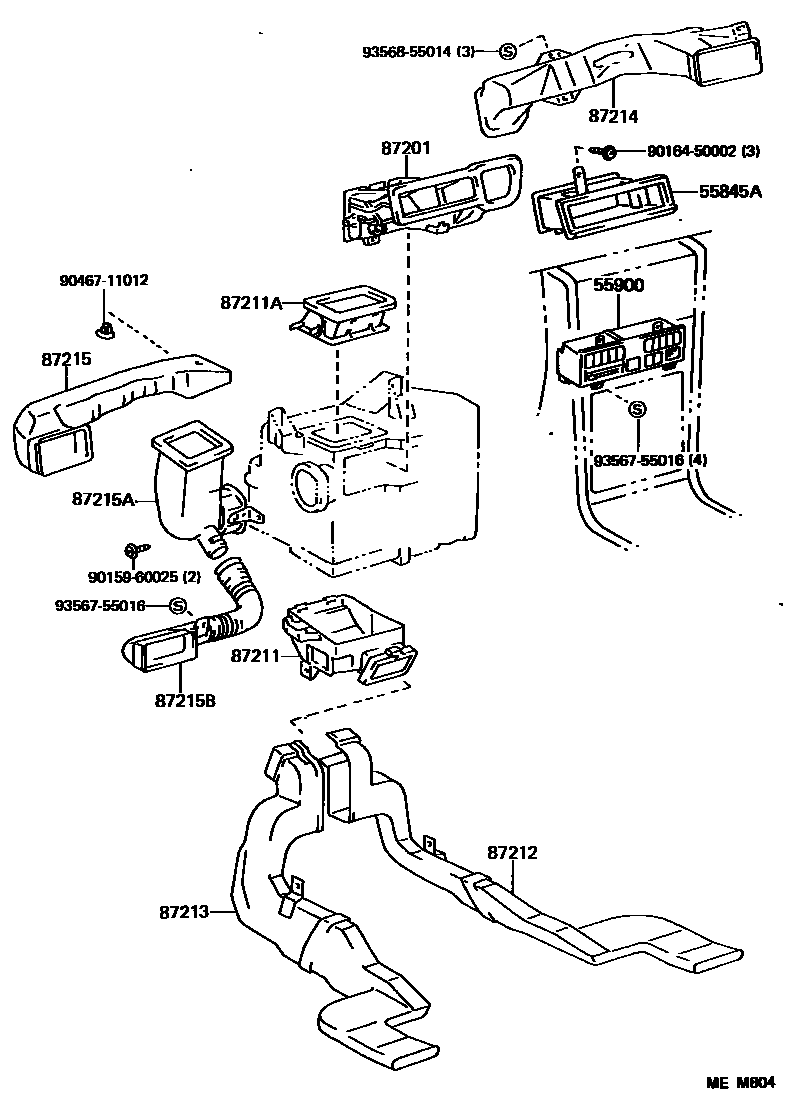 93568-55014 (3) S
87214
87201
90164-50002 (3)
55845A
90467-11012
87211A
55900
87215
S
93567-55016 (4)
87215A
90159-60025 (2)
93567-55016 S
87211
87215B
87212
87213
ME M804