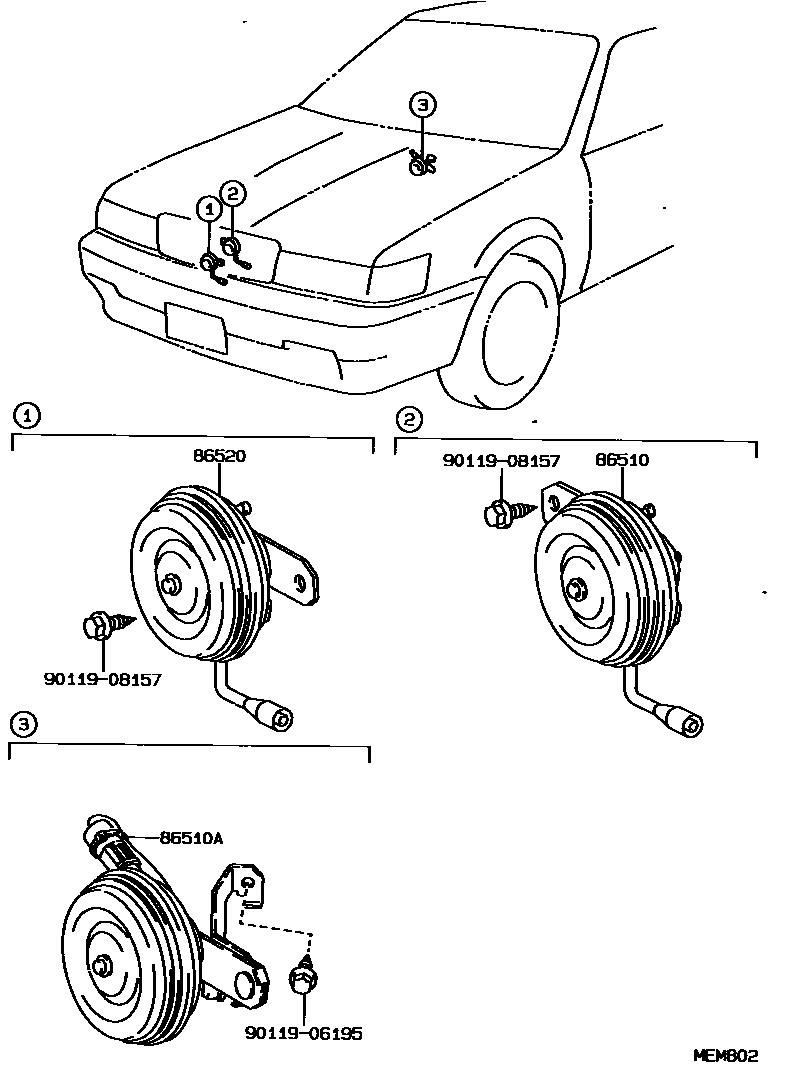 3
1
2

1
86520
90119-08157

2
90119-08157
86510

3
86510A
90119-06195

MEM802