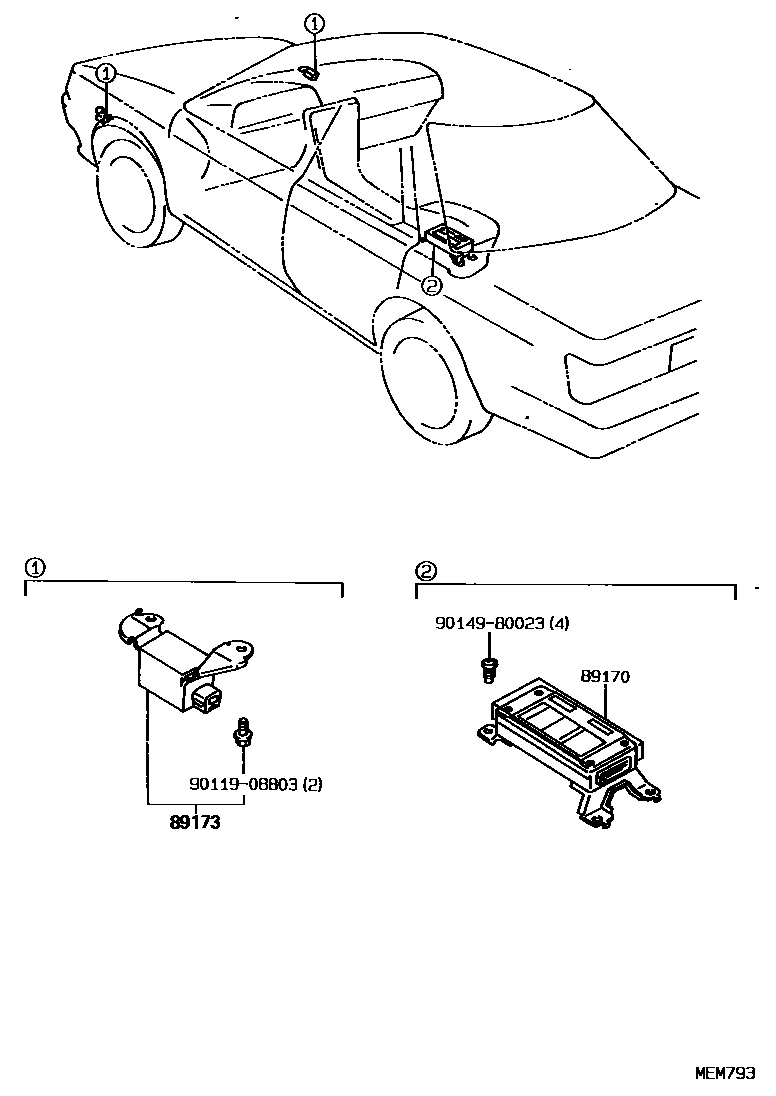 ①
①
②

①

90119-08803 (2)
89173

②
90149-80023 (4)
89170

MEM793